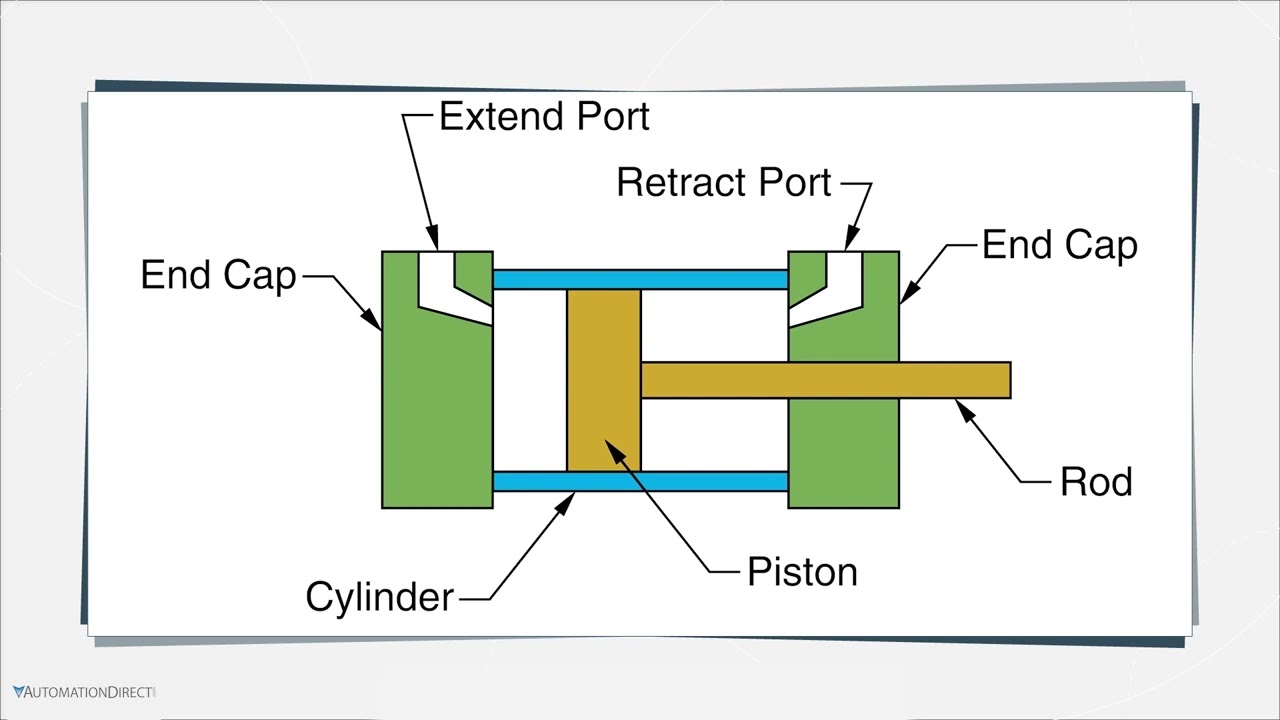 Extend Port

Retract Port

End Cap

End Cap

Rod

Piston

Cylinder

AUTOMATIONDIRECT