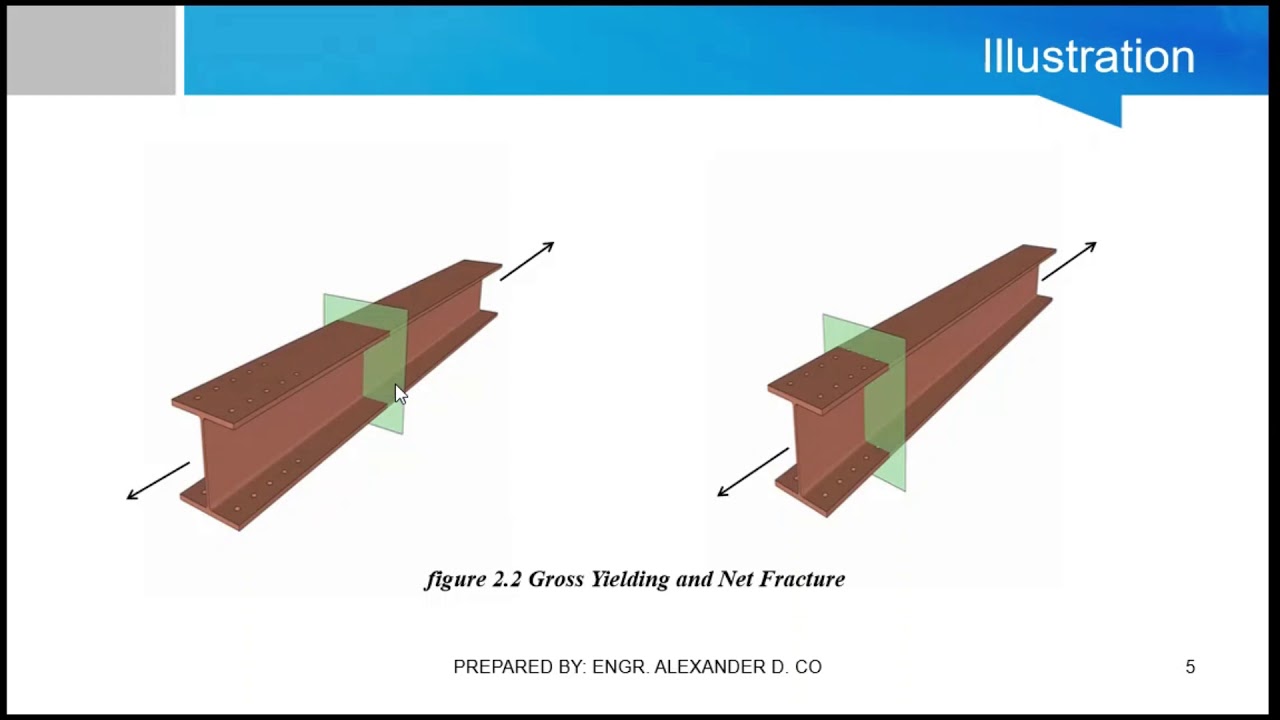 Illustration

figure 2.2 Gross Yielding and Net Fracture

PREPARED BY: ENGR. ALEXANDER D. CO

5