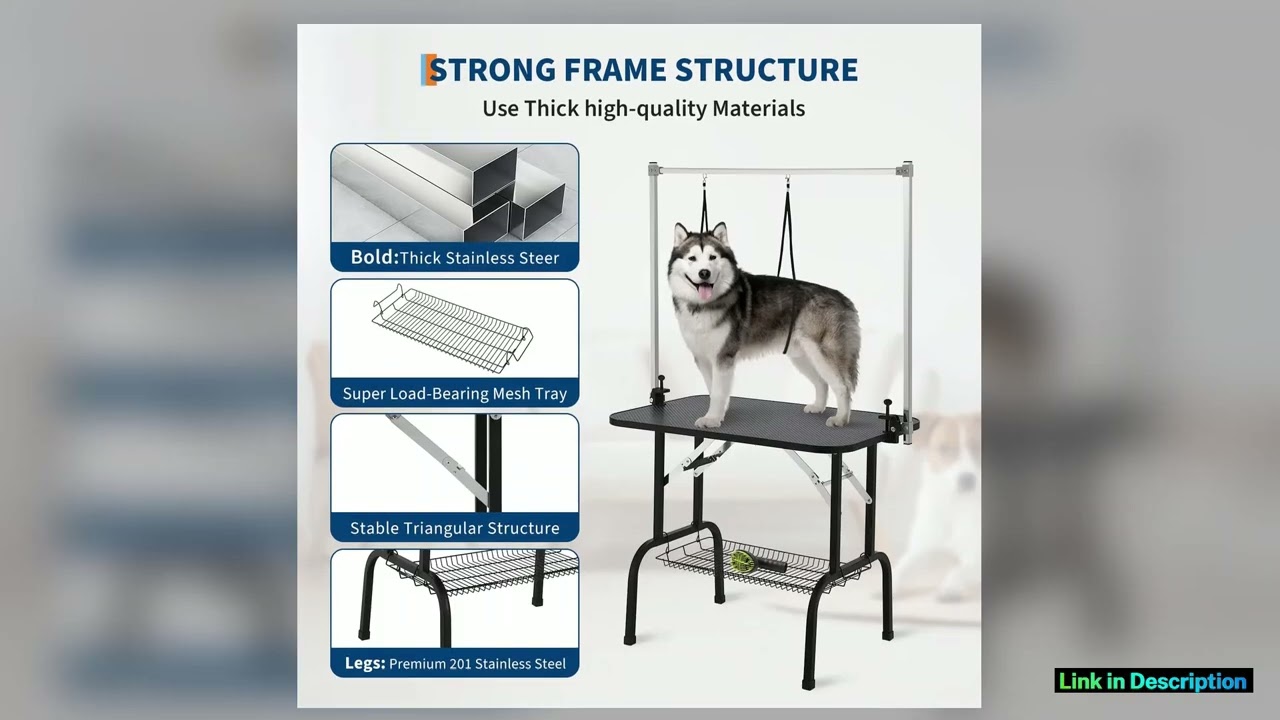 STRONG FRAME STRUCTURE
Use Thick high-quality Materials

Bold:Thick Stainless Steer

Super Load-Bearing Mesh Tray

Stable Triangular Structure

Legs: Premium 201 Stainless Steel

Link in Description