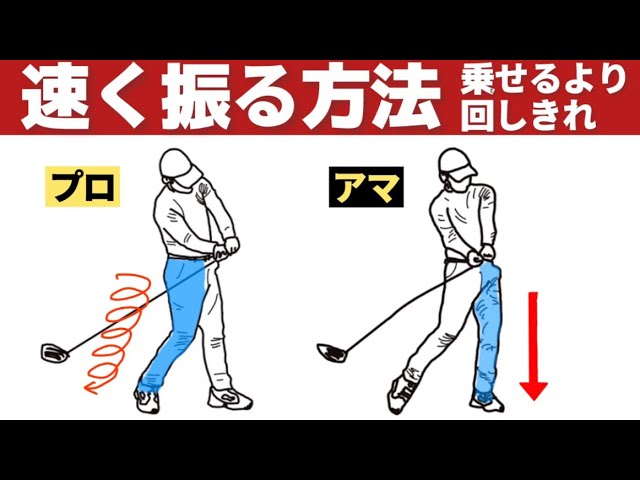 速く振る方法 乗せるより回しきれ

プロ

アマ