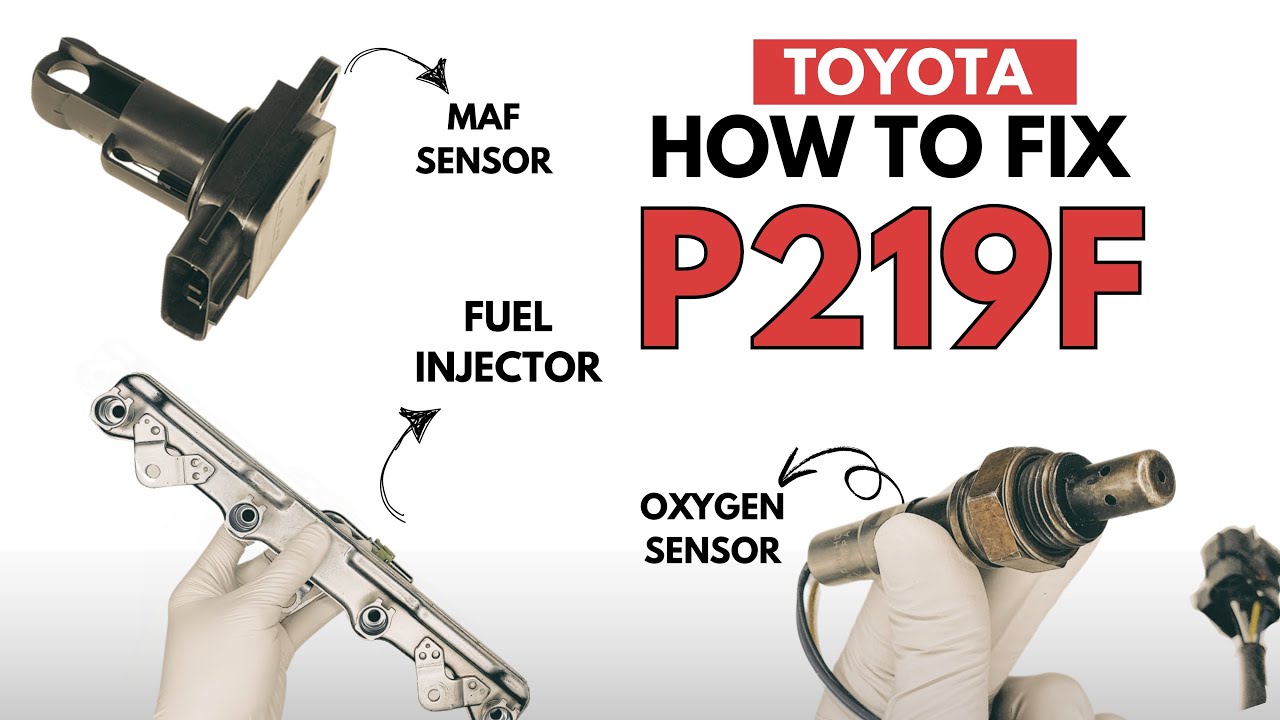 MAF SENSOR

TOYOTA
HOW TO FIX
P219F

FUEL INJECTOR

OXYGEN SENSOR