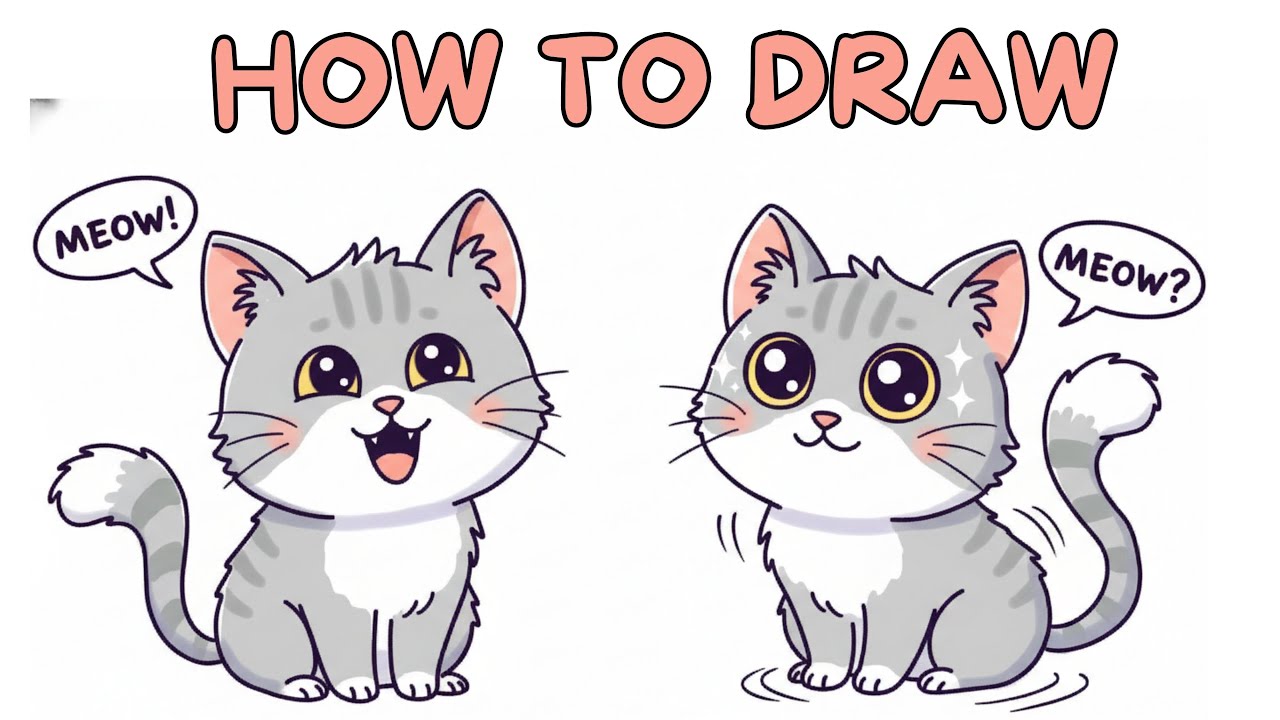 HOW TO DRAW

MEOW!

MEOW?