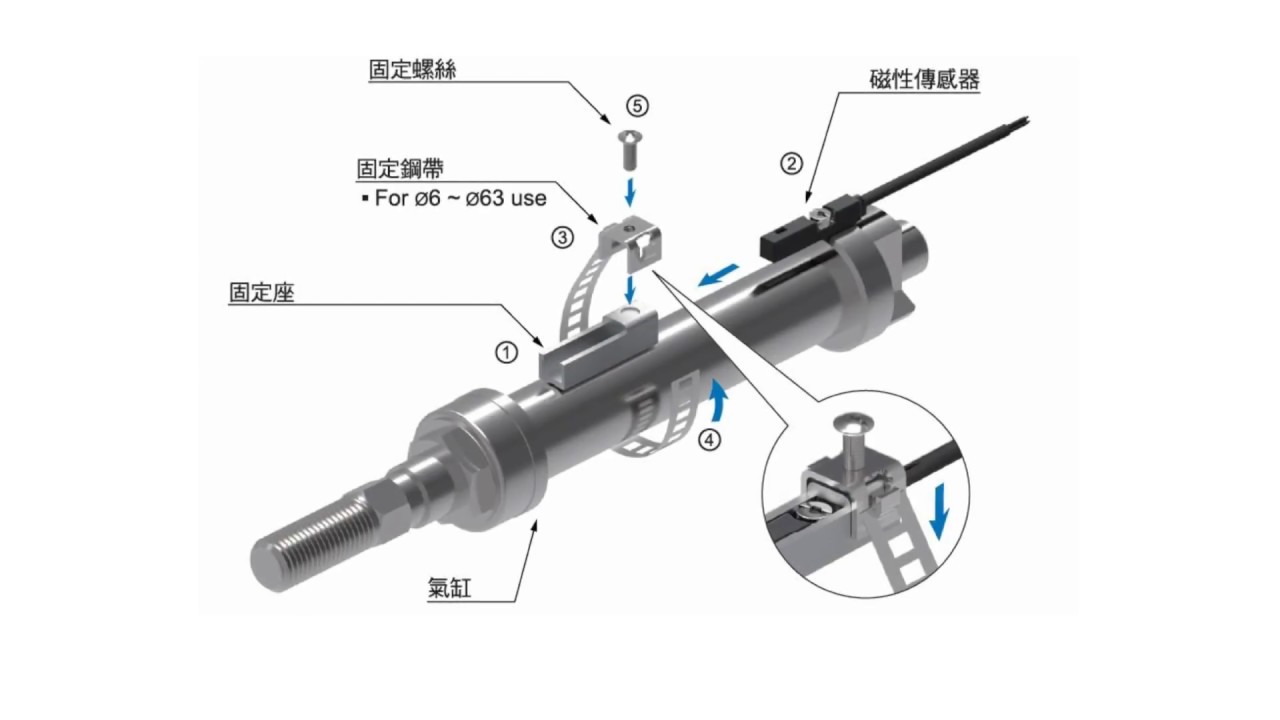 固定螺絲

⑤

磁性傳感器

②

固定鋼帶
▪ For ø6 ~ ø63 use

③

固定座

①

④

氣缸