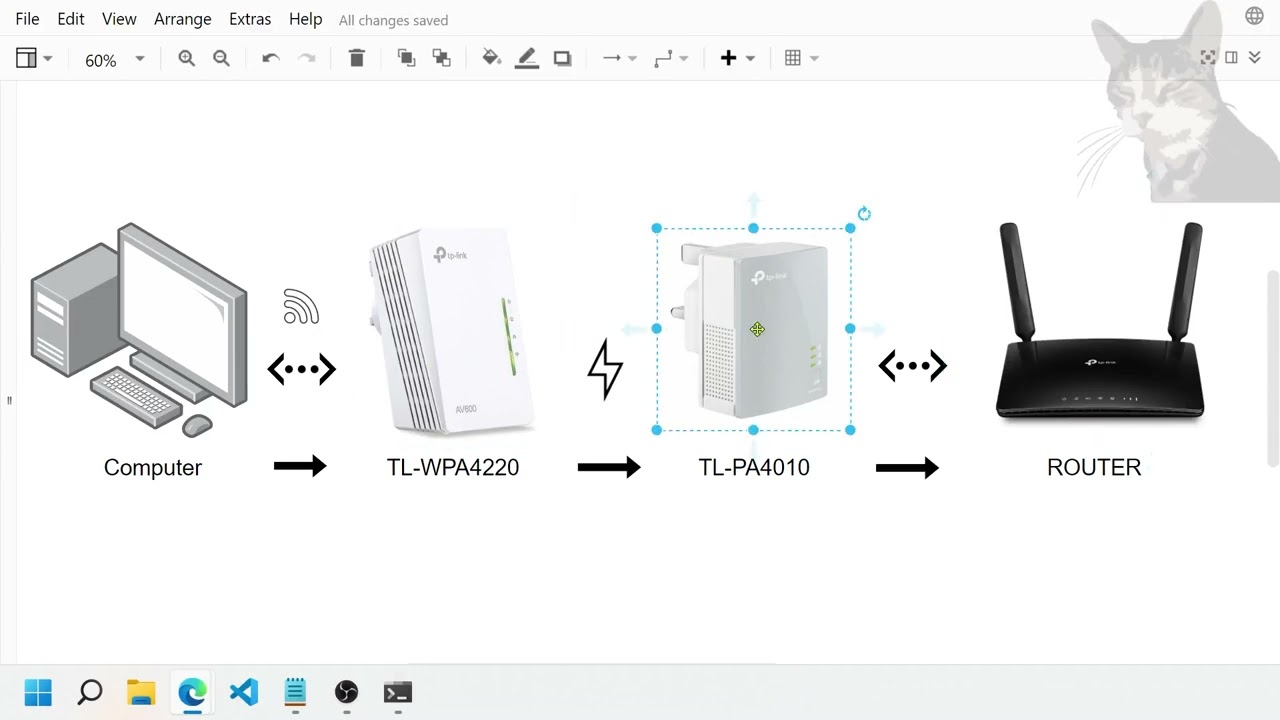 File Edit View Arrange Extras Help All changes saved

60%

tp-link

AV600

tp-link

tp-link

Computer

TL-WPA4220

TL-PA4010

ROUTER