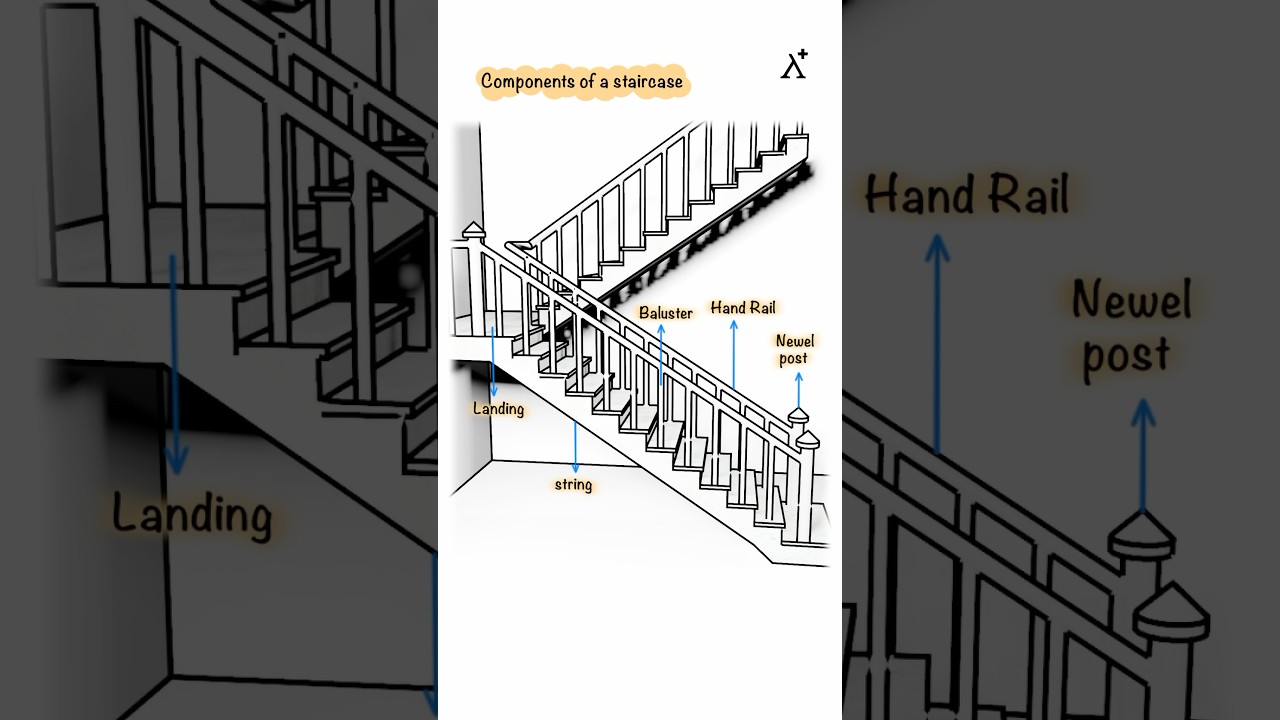 Components of a staircase

$\lambda^+$

Baluster
Hand Rail
Newel post
Landing
string

Hand Rail
Newel post
Landing