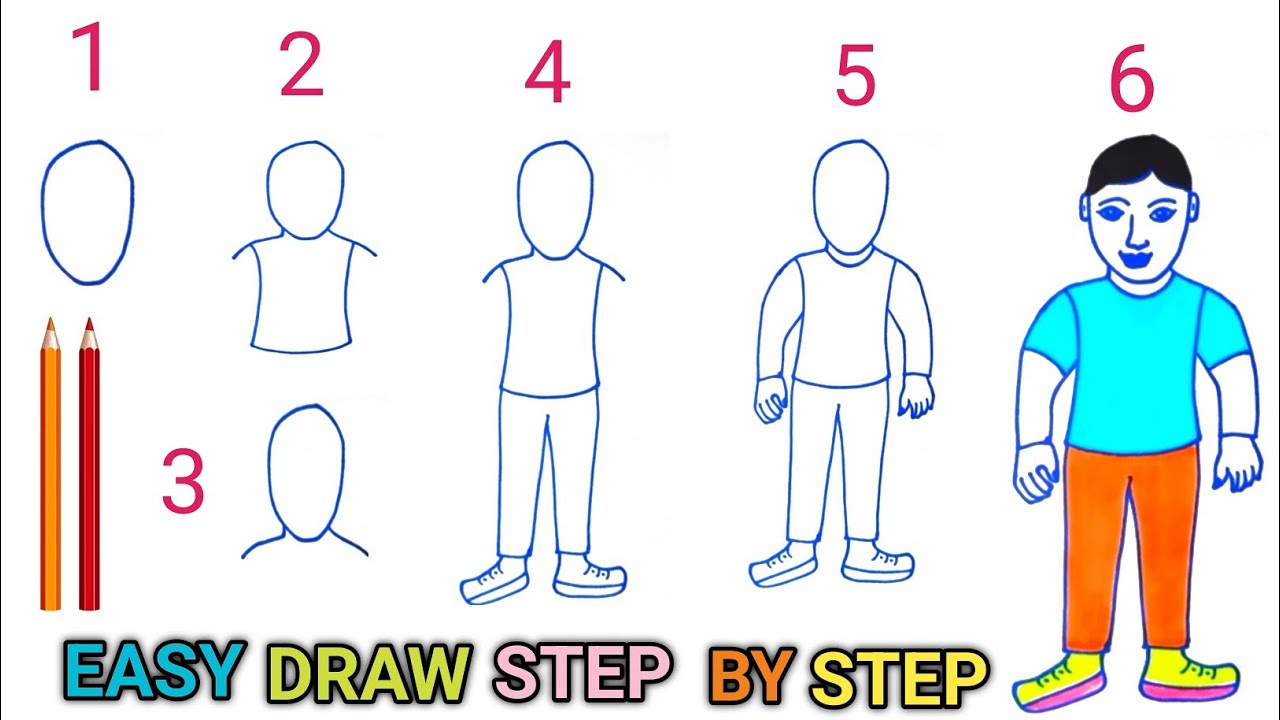 1

2

3

4

5

6

EASY DRAW STEP BY STEP