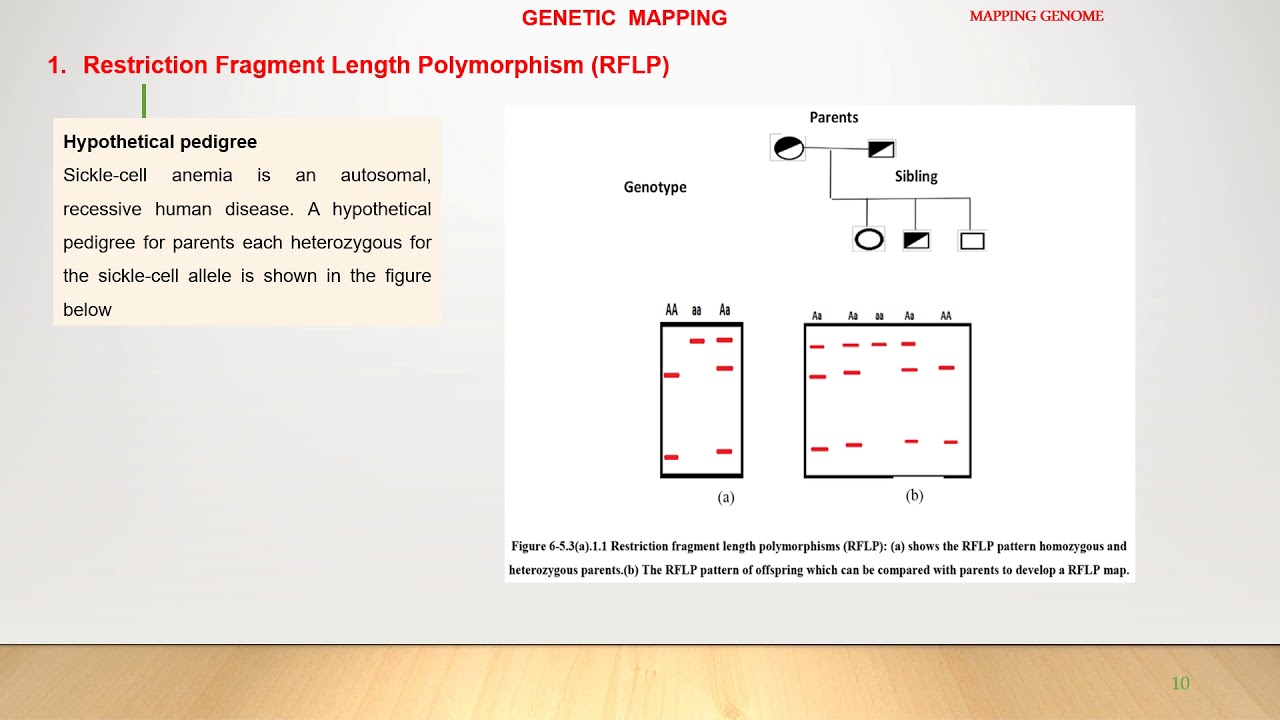 GENETIC MAPPING

MAPPING GENOME

1. Restriction Fragment Length Polymorphism (RFLP)

Hypothetical pedigree

Sickle-cell anemia is an autosomal, recessive human disease. A hypothetical pedigree for parents each heterozygous for the sickle-cell allele is shown in the figure below

Parents

Genotype

Sibling

AA aa Aa

Aa Aa aa Aa AA

(a)

(b)

Figure 6-5.3(a).1.1 Restriction fragment length polymorphisms (RFLP): (a) shows the RFLP pattern homozygous and heterozygous parents.(b) The RFLP pattern of offspring which can be compared with parents to develop a RFLP map.

10