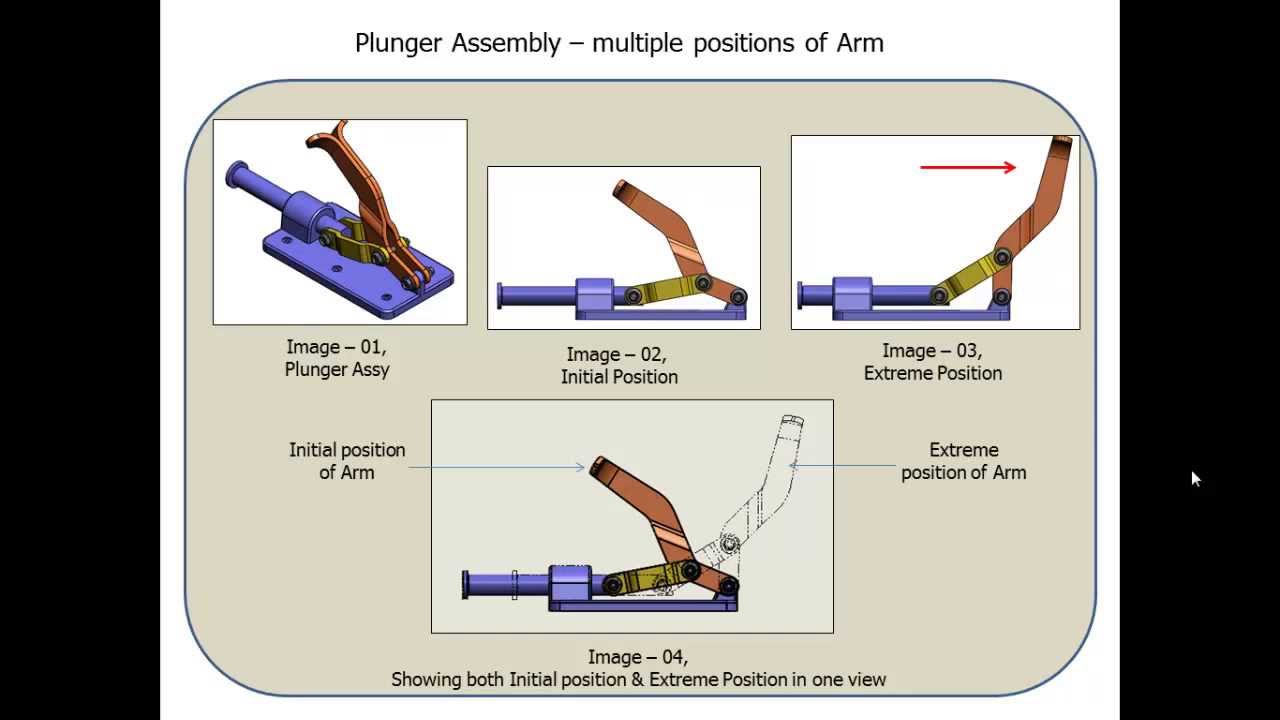 Plunger Assembly – multiple positions of Arm

Image – 01,
Plunger Assy

Image – 02,
Initial Position

Image – 03,
Extreme Position

Initial position
of Arm

Extreme
position of Arm

Image – 04,
Showing both Initial position & Extreme Position in one view