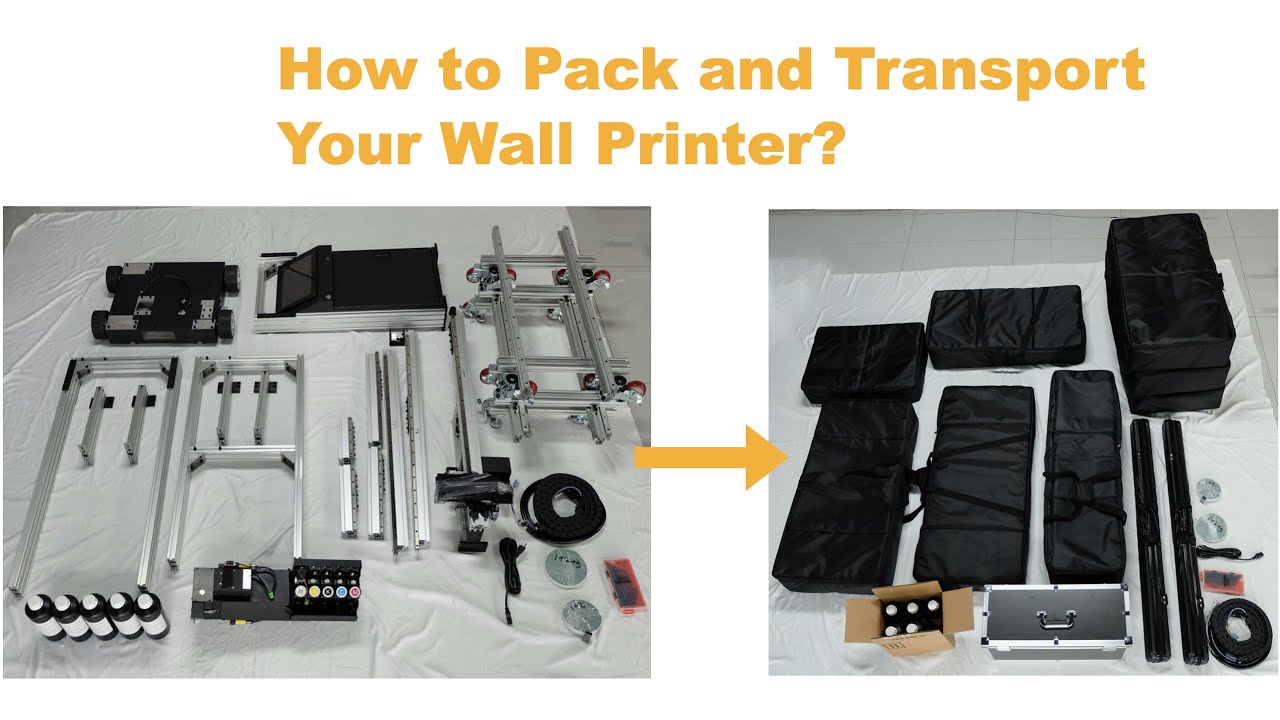 How to Pack and Transport Your Wall Printer?