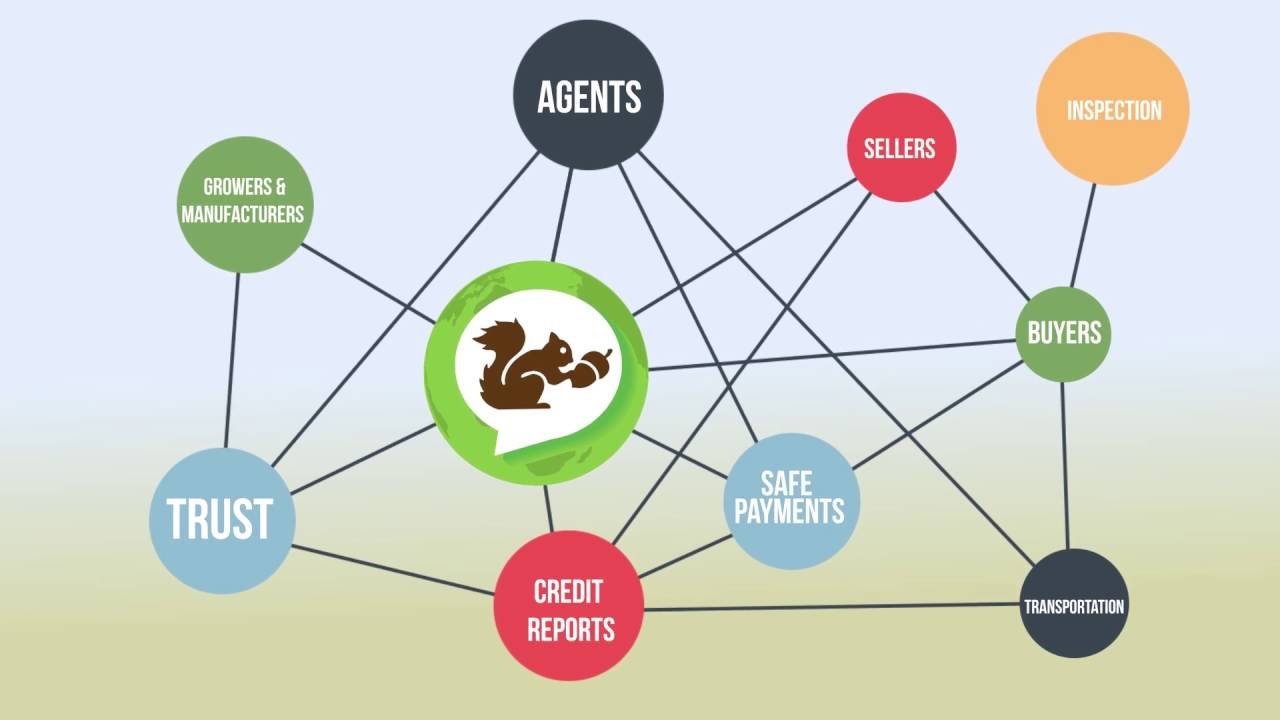 AGENTS

INSPECTION

SELLERS

GROWERS & MANUFACTURERS

BUYERS

TRUST

SAFE PAYMENTS

CREDIT REPORTS

TRANSPORTATION