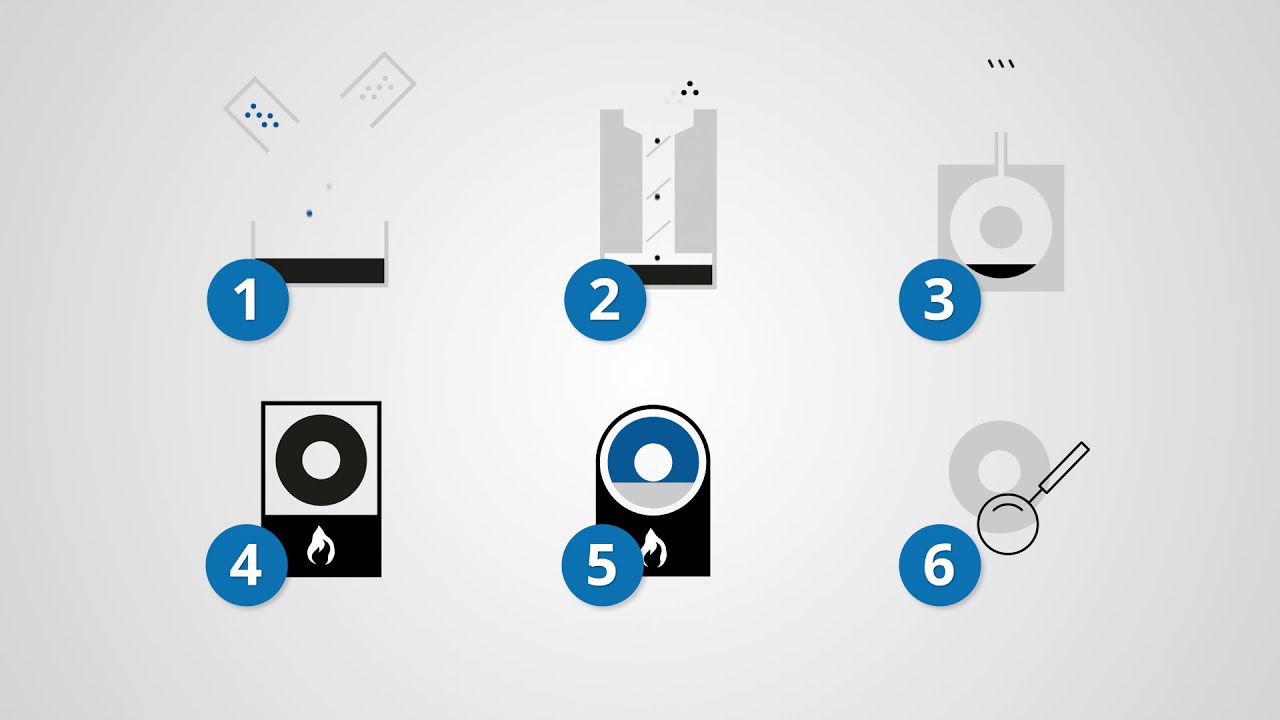 1
2
3
4
5
6