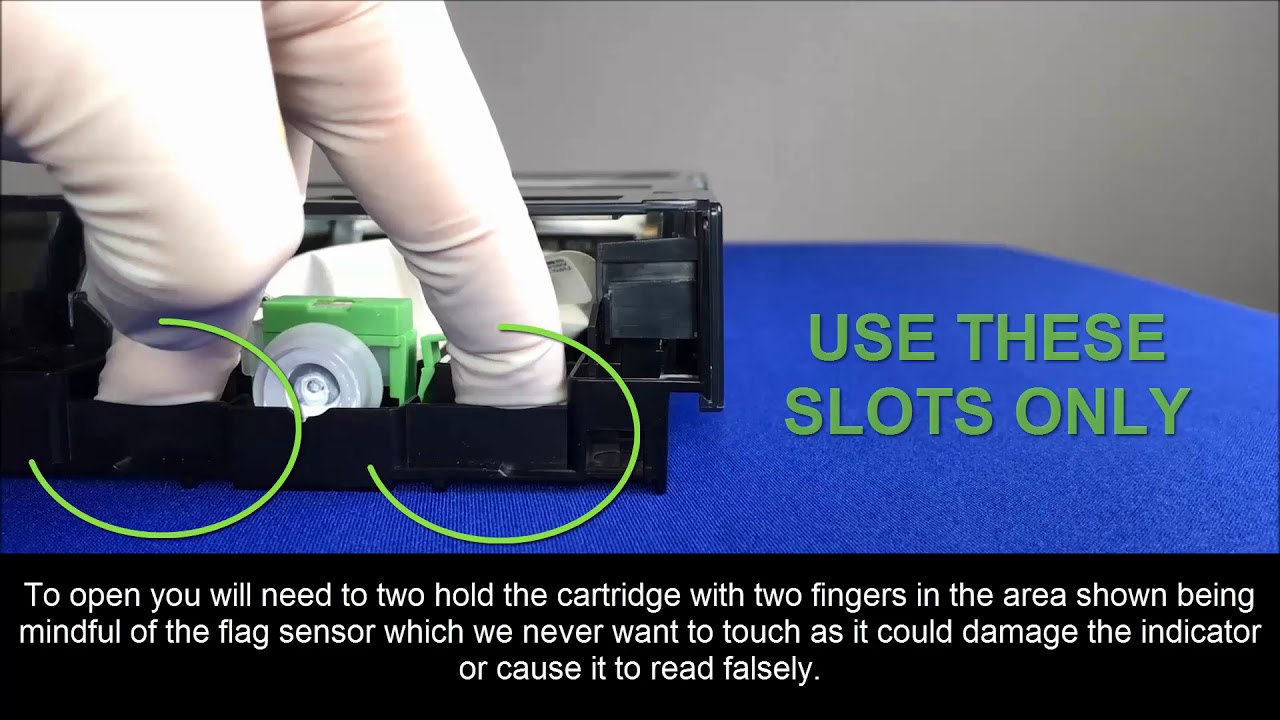 USE THESE SLOTS ONLY

To open you will need to two hold the cartridge with two fingers in the area shown being mindful of the flag sensor which we never want to touch as it could damage the indicator or cause it to read falsely.