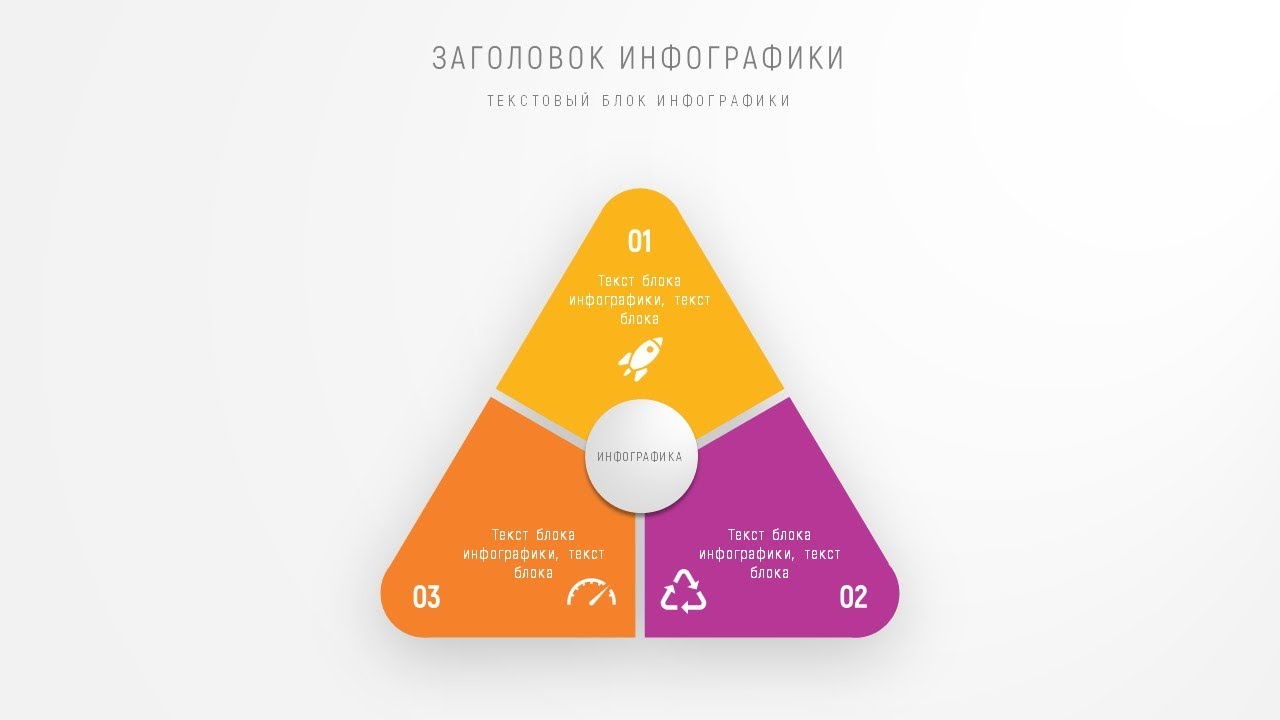 ЗАГОЛОВОК ИНФОГРАФИКИ

ТЕКСТОВЫЙ БЛОК ИНФОГРАФИКИ

01

Текст блока инфографики, текст блока

ИНФОГРАФИКА

Текст блока инфографики, текст блока

03

Текст блока инфографики, текст блока

02