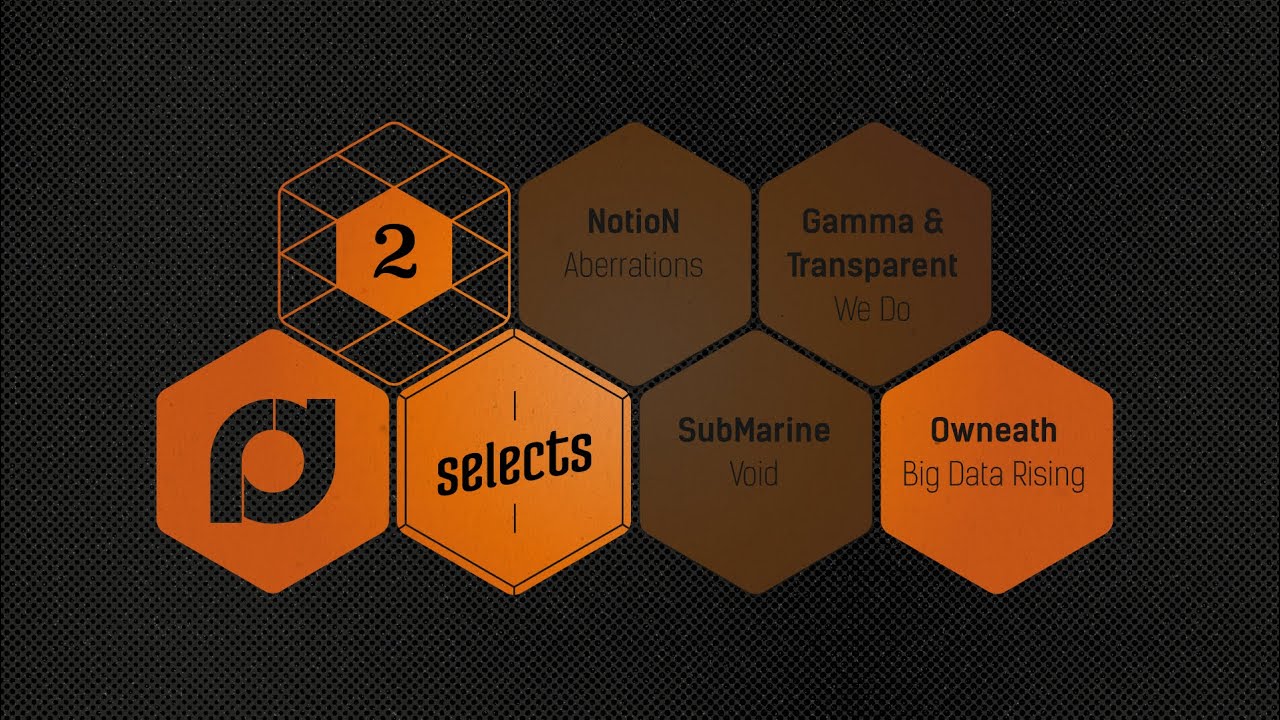 2

NotioN
Aberrations

Gamma &
Transparent
We Do

selects

SubMarine
Void

Owneath
Big Data Rising