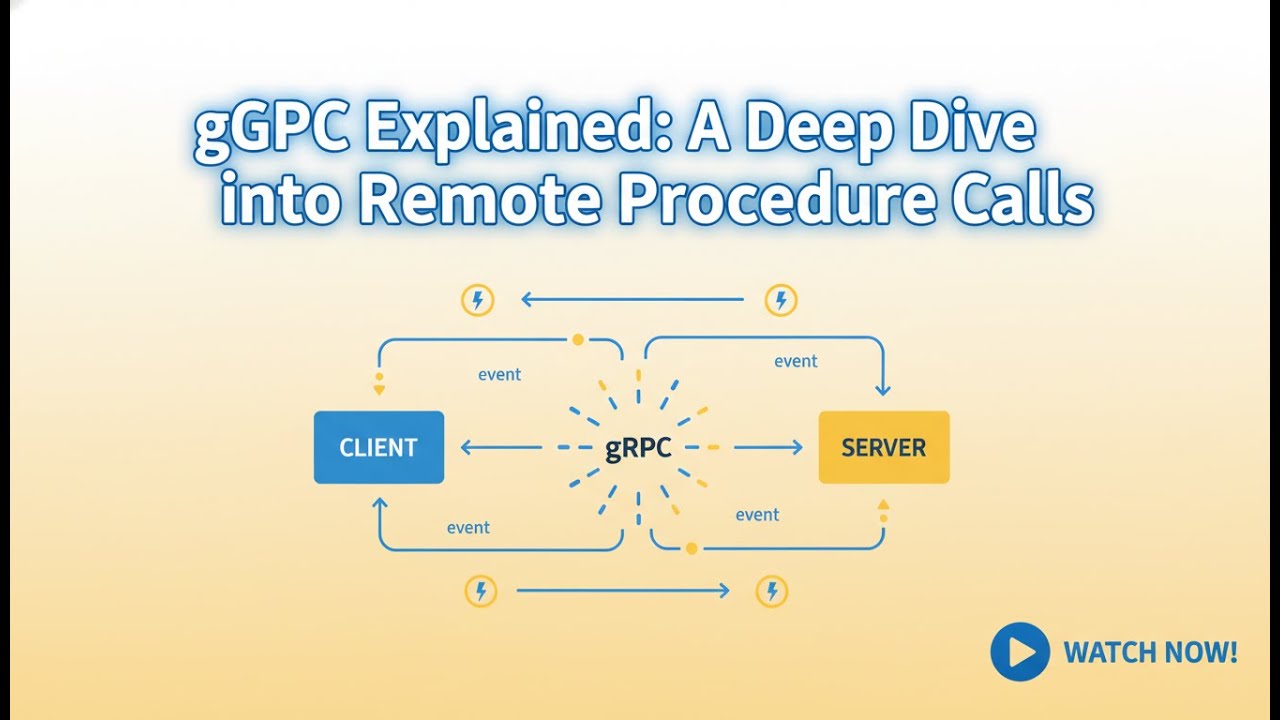 gGPC Explained: A Deep Dive into Remote Procedure Calls

event

event

CLIENT

gRPC

SERVER

event

event

WATCH NOW!