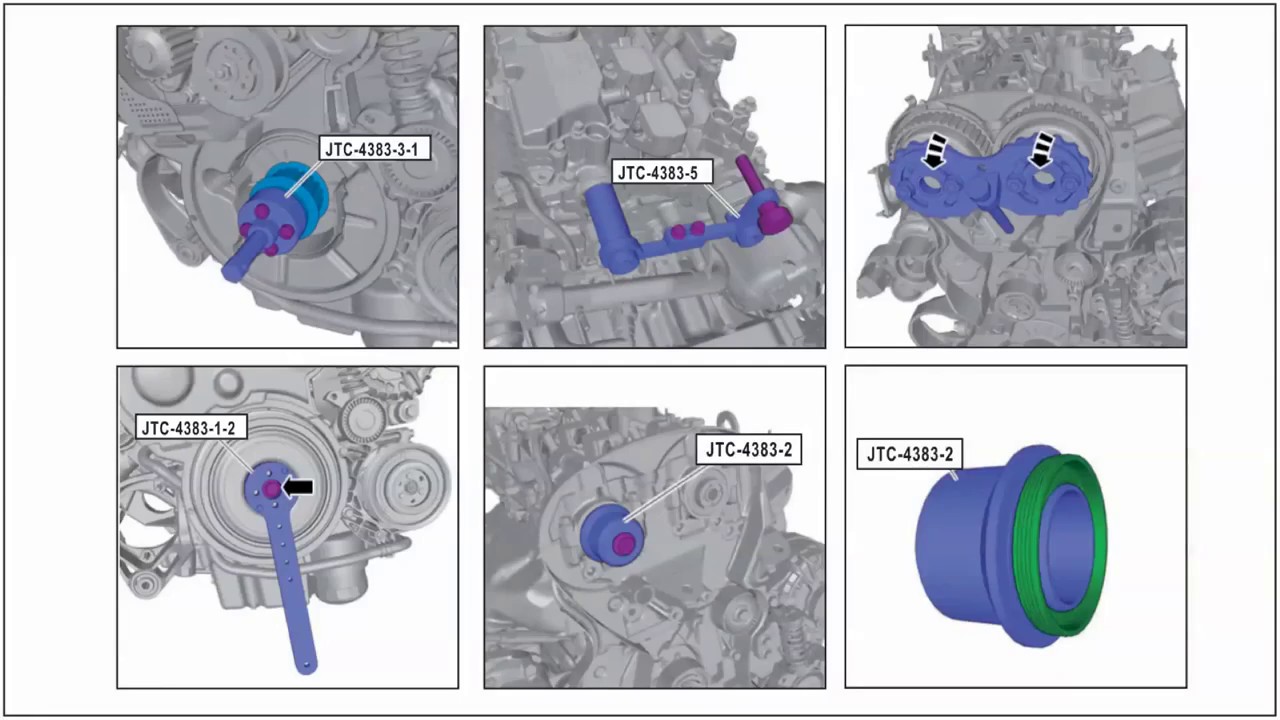 JTC-4383-3-1

JTC-4383-5

JTC-4383-1-2

JTC-4383-2

JTC-4383-2