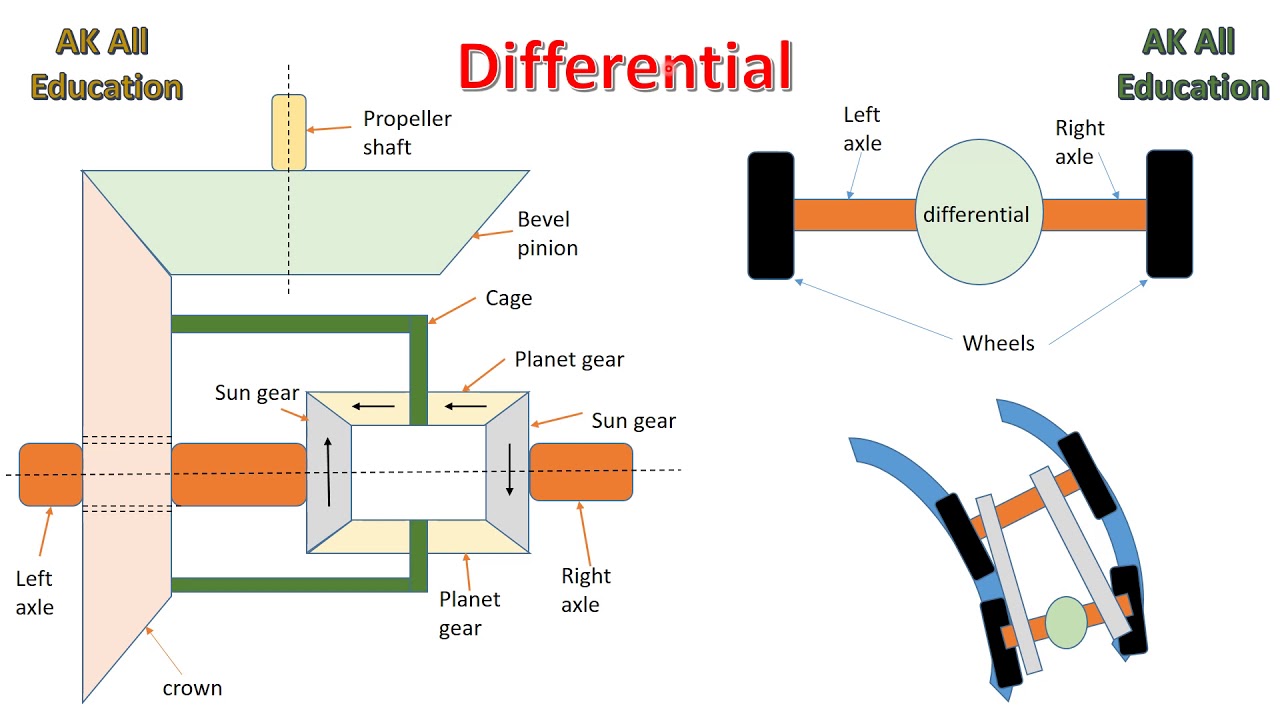 AK All Education

Differential

AK All Education

Propeller shaft

Bevel pinion

Cage

Planet gear

Sun gear

Sun gear

Left axle

Right axle

Planet gear

crown

Left axle

Right axle

differential

Wheels