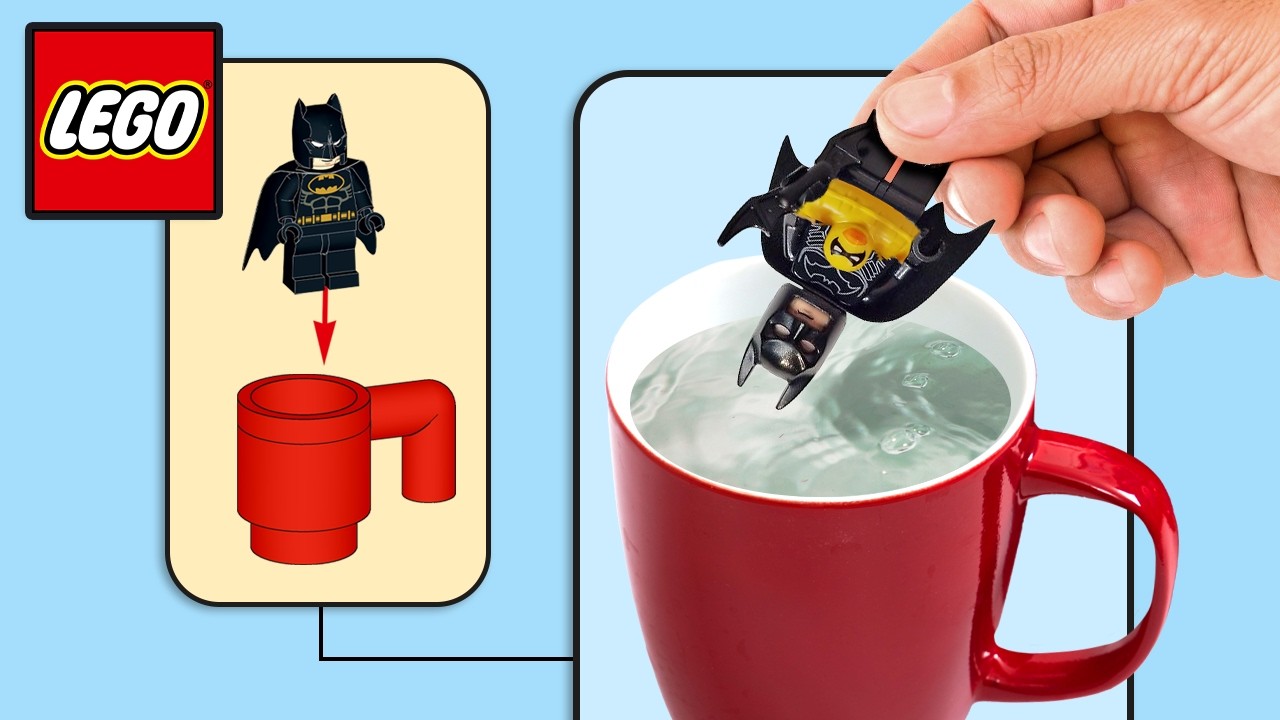 LEGO