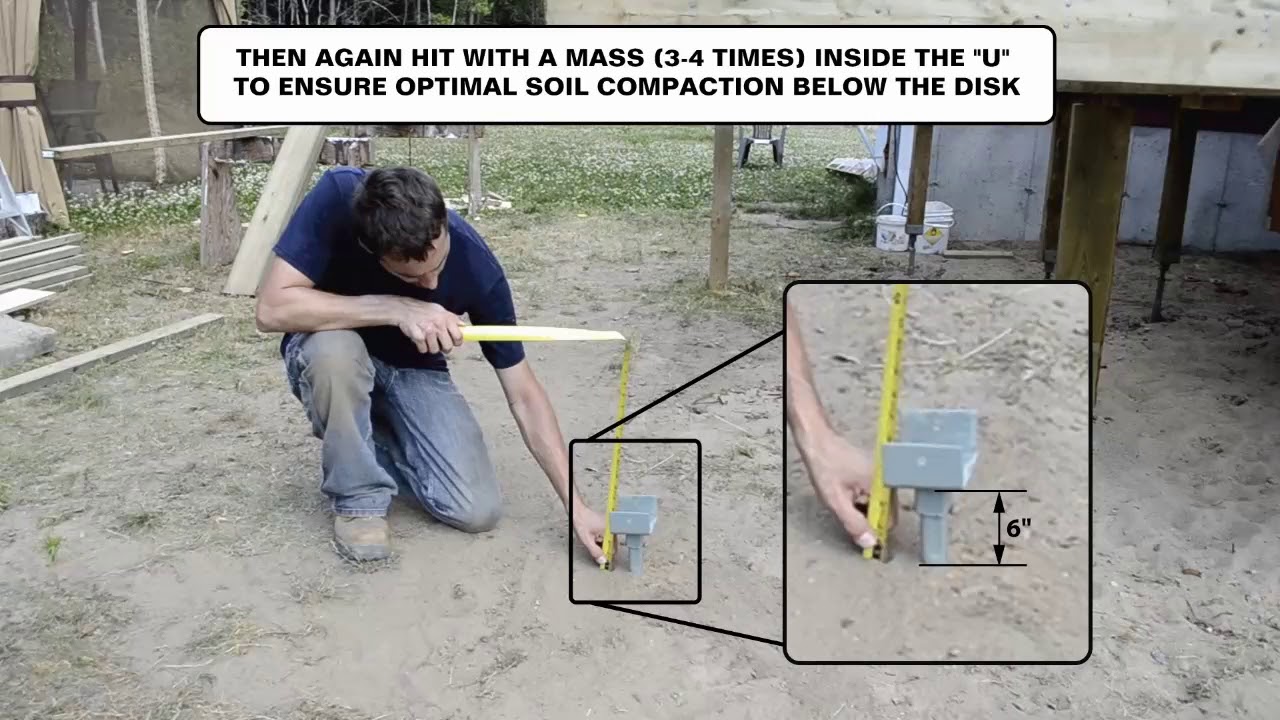 THEN AGAIN HIT WITH A MASS (3-4 TIMES) INSIDE THE "U" TO ENSURE OPTIMAL SOIL COMPACTION BELOW THE DISK

6"