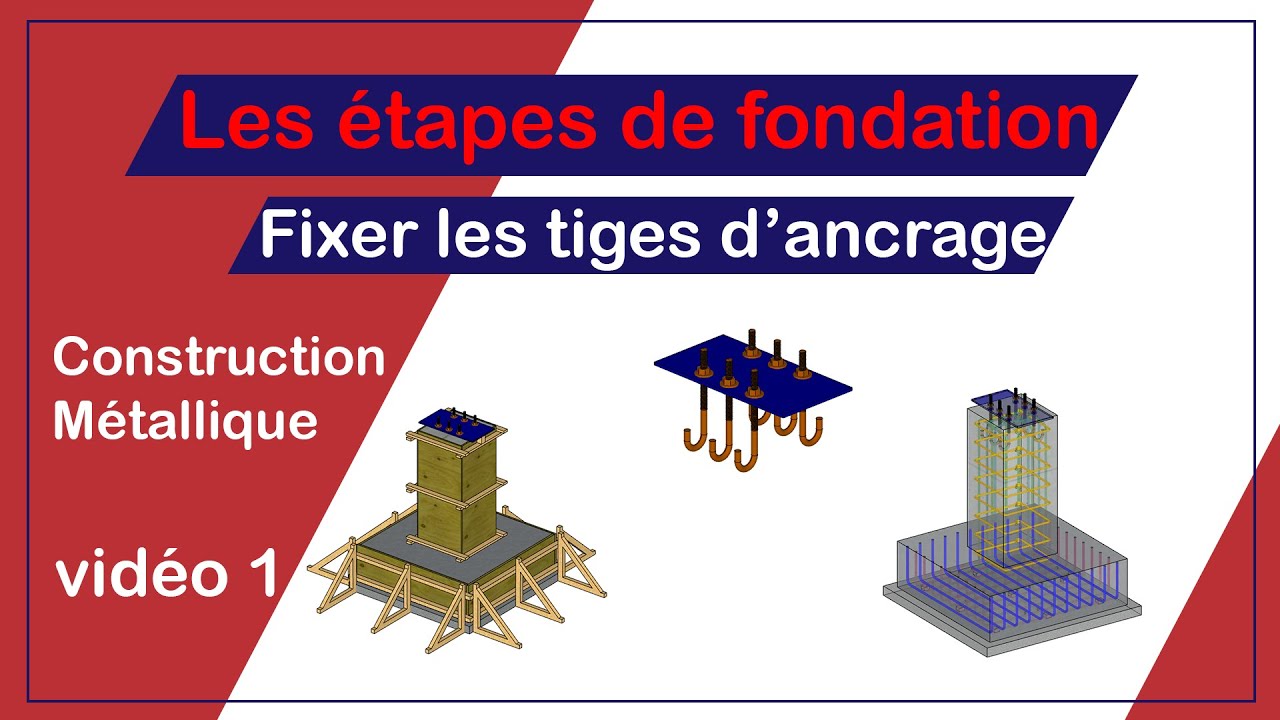 Les étapes de fondation

Fixer les tiges d’ancrage

Construction Métallique

vidéo 1