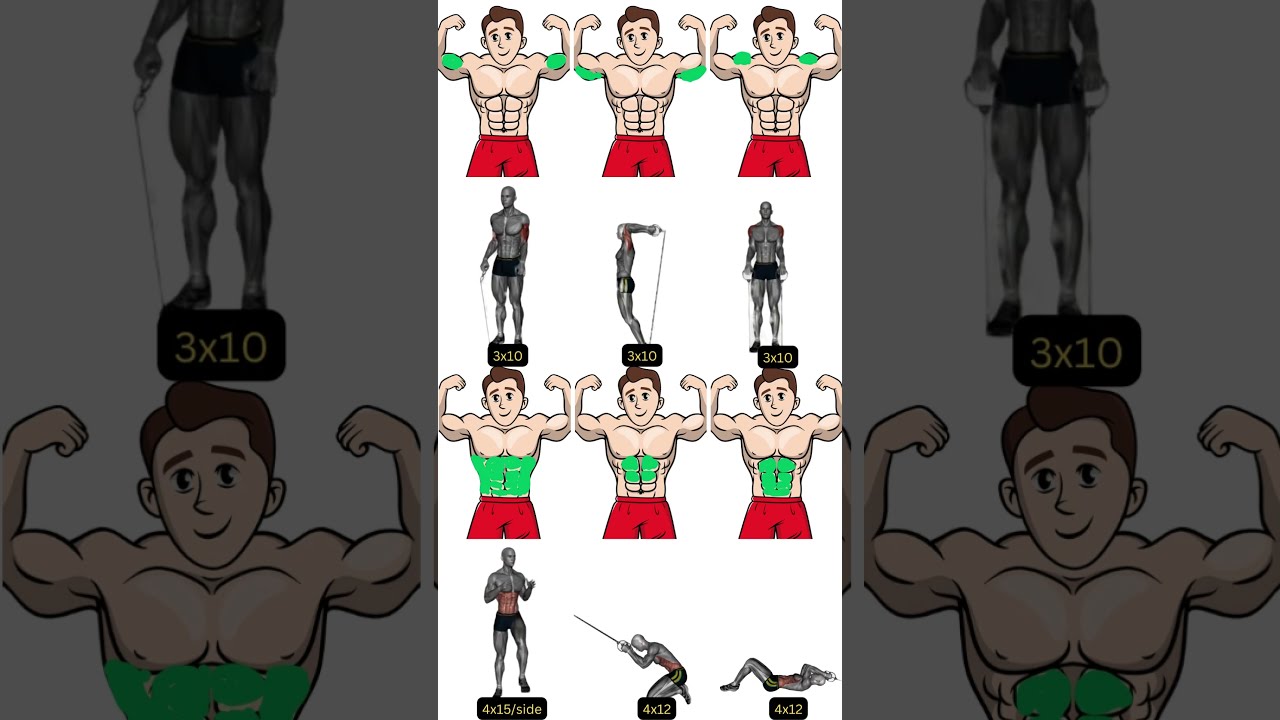 3x10

3x10 3x10 3x10

3x10

4x15/side 4x12 4x12