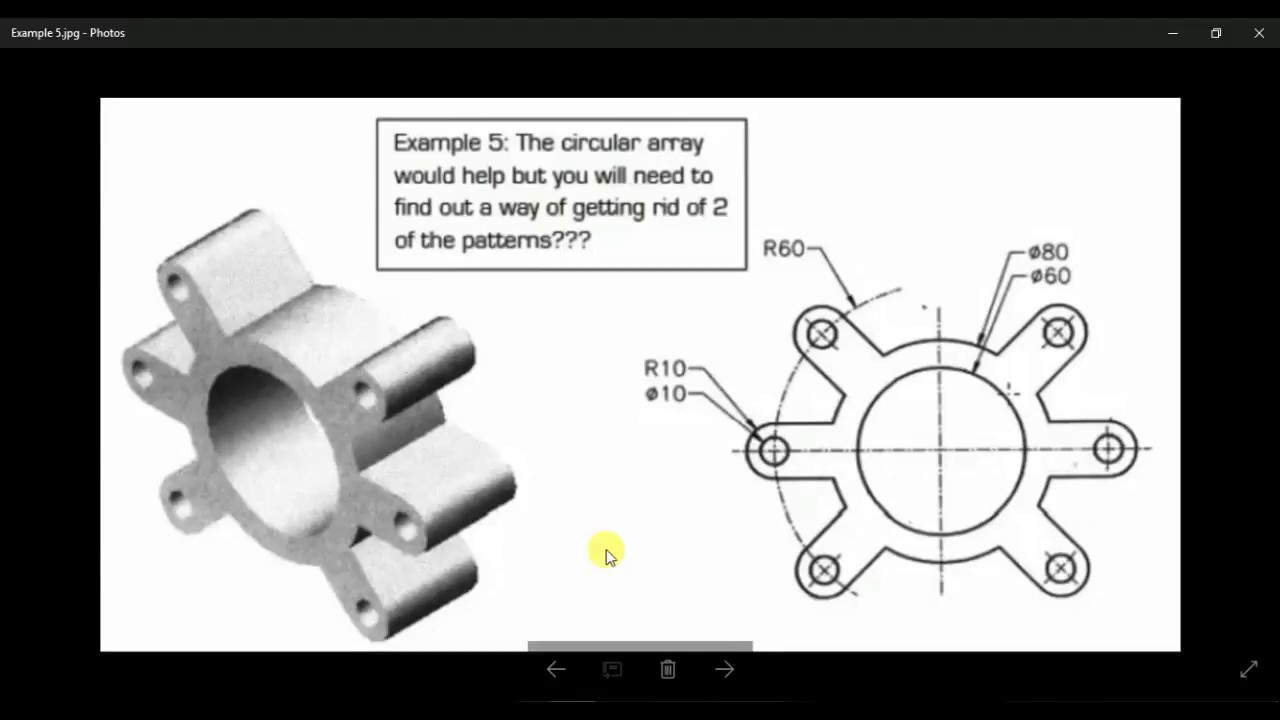 Example 5.jpg - Photos

Example 5: The circular array would help but you will need to find out a way of getting rid of 2 of the patterns???

R60
ø80
ø60
R10
ø10