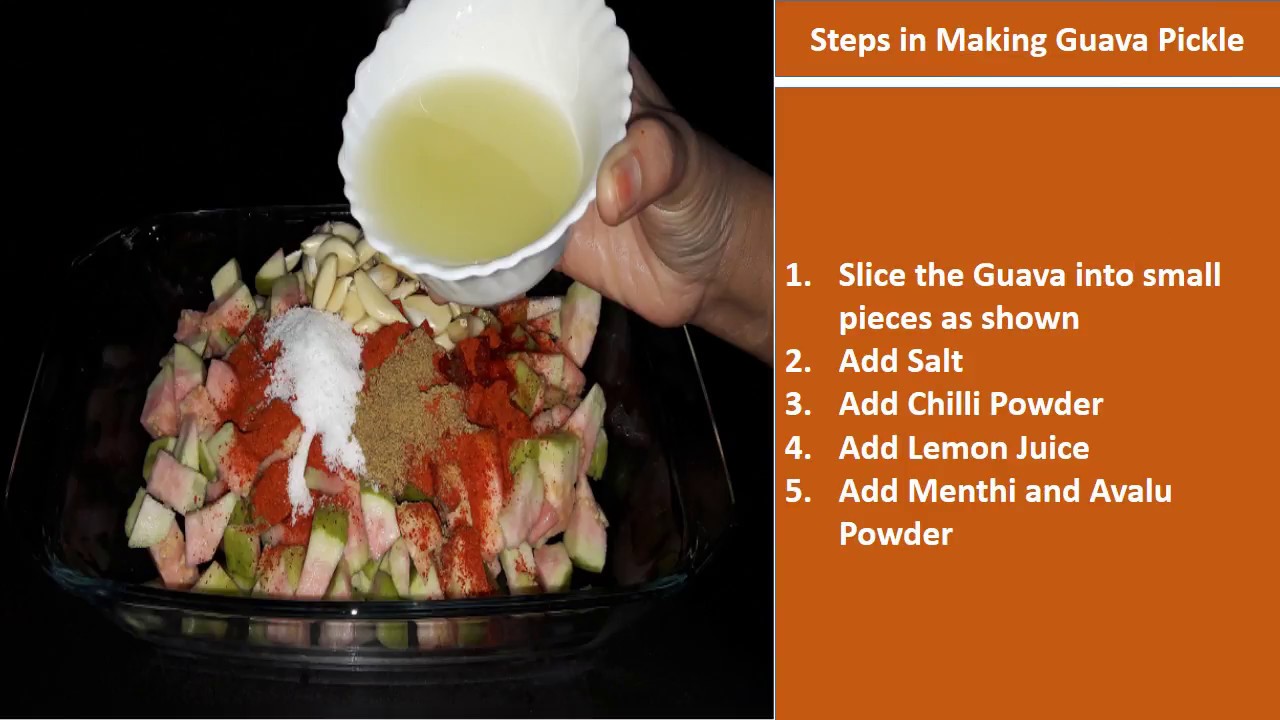 Steps in Making Guava Pickle

1. Slice the Guava into small pieces as shown
2. Add Salt
3. Add Chilli Powder
4. Add Lemon Juice
5. Add Menthi and Avalu Powder