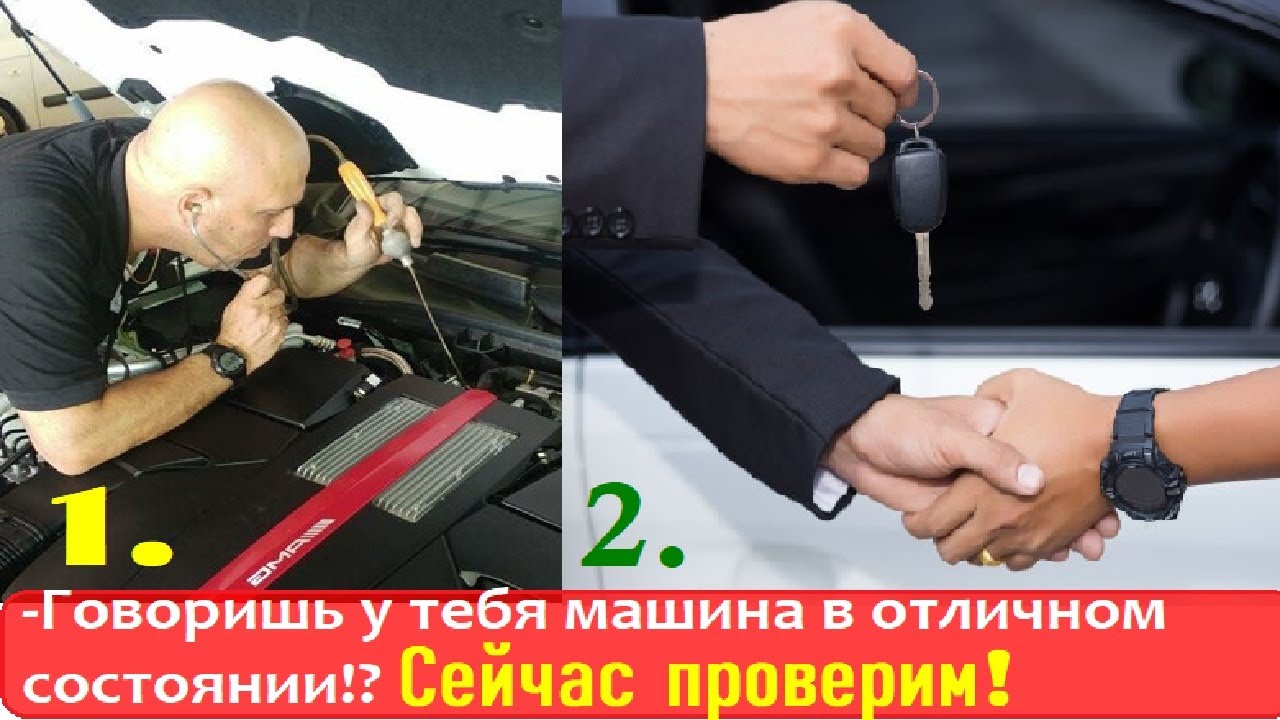 1.

AMG

2.

-Говоришь у тебя машина в отличном состоянии!? Сейчас проверим!