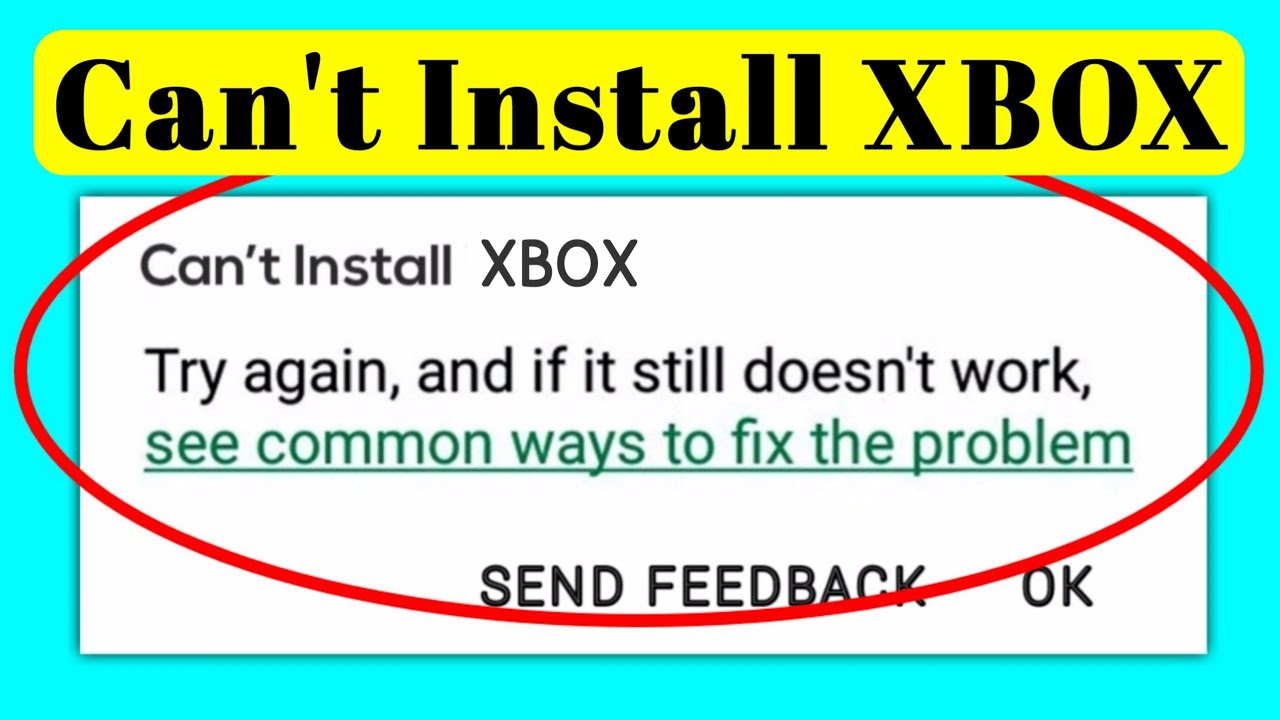 Can't Install XBOX

Can’t Install XBOX

Try again, and if it still doesn't work, see common ways to fix the problem

SEND FEEDBACK OK