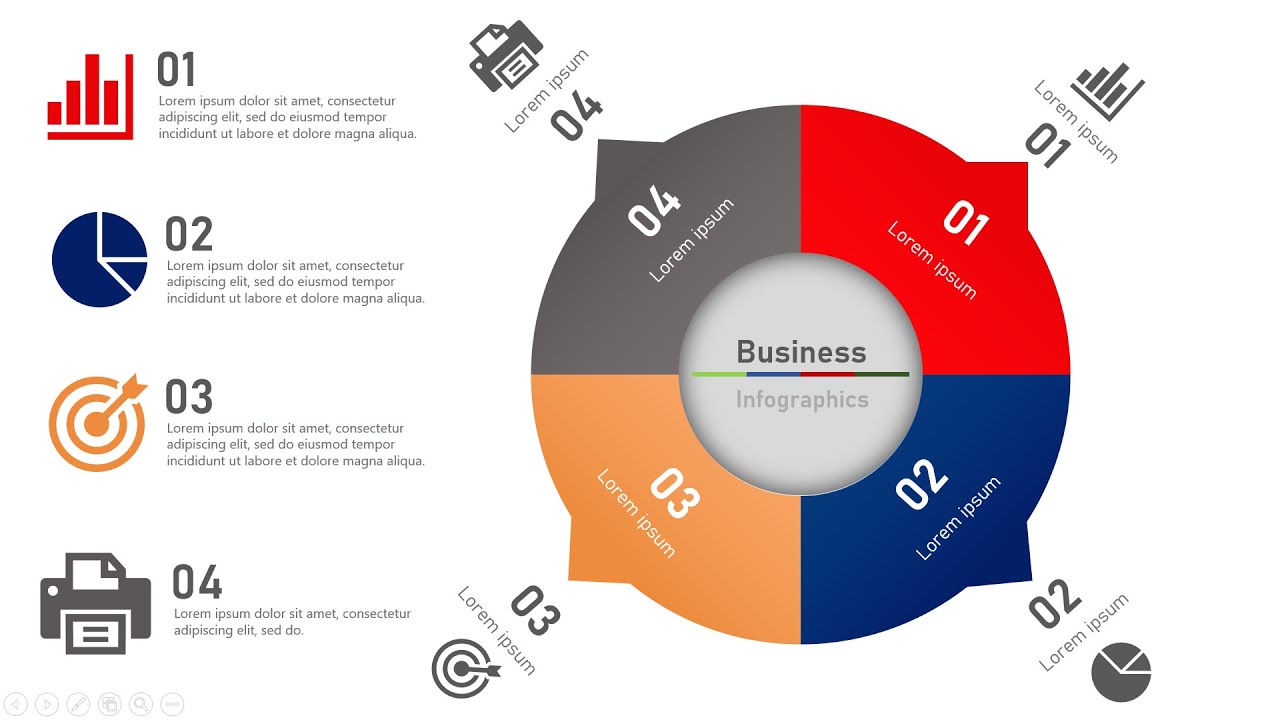 01
Lorem ipsum dolor sit amet, consectetur adipiscing elit, sed do eiusmod tempor incididunt ut labore et dolore magna aliqua.

02
Lorem ipsum dolor sit amet, consectetur adipiscing elit, sed do eiusmod tempor incididunt ut labore et dolore magna aliqua.

03
Lorem ipsum dolor sit amet, consectetur adipiscing elit, sed do eiusmod tempor incididunt ut labore et dolore magna aliqua.

04
Lorem ipsum dolor sit amet, consectetur adipiscing elit, sed do.

Lorem ipsum
04

Lorem ipsum
01

04
Lorem ipsum

01
Lorem ipsum

Business
Infographics

03
Lorem ipsum

02
Lorem ipsum

Lorem ipsum
03

02
Lorem ipsum