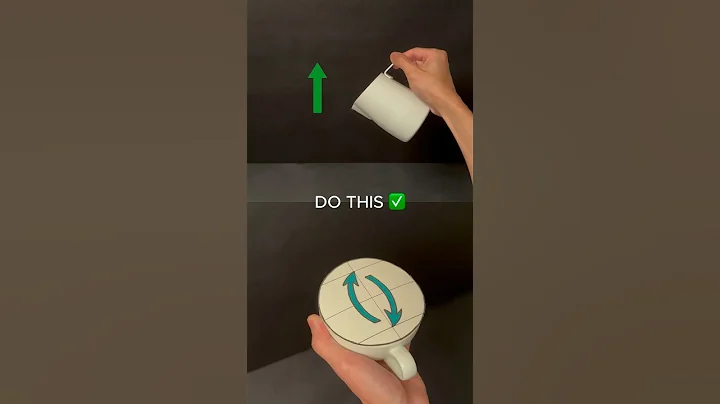 DO THIS ✅