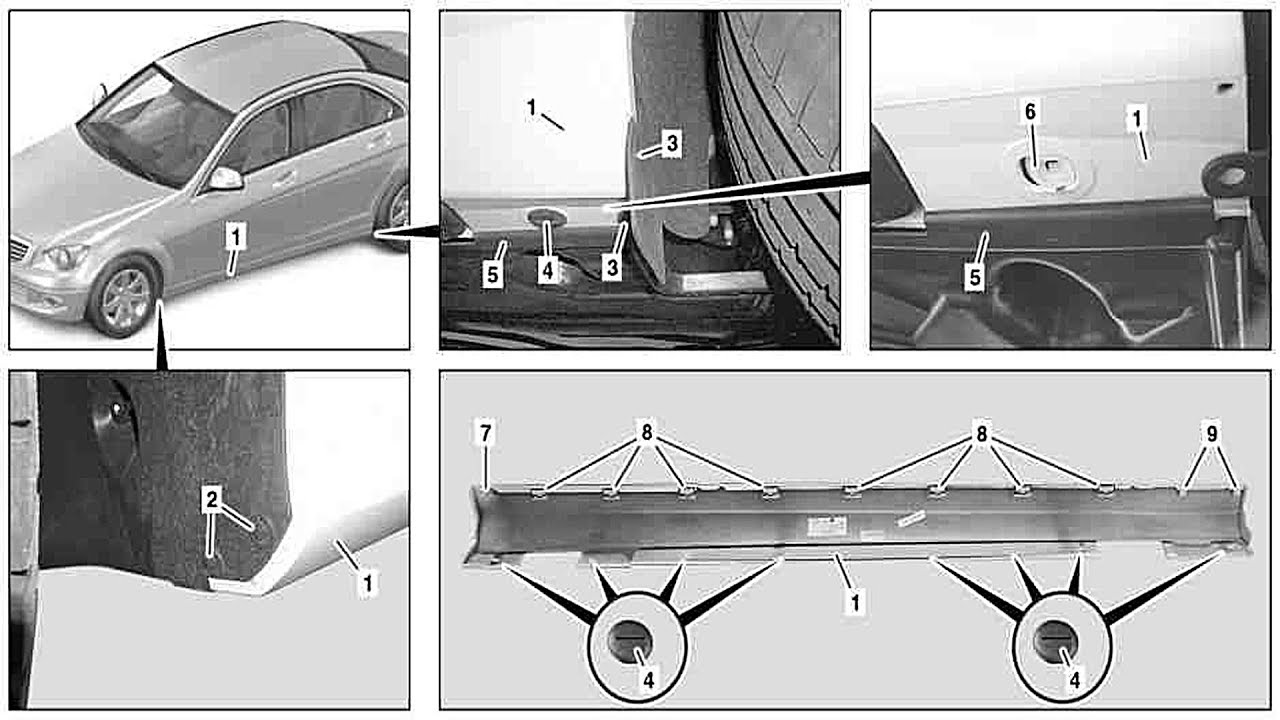 1

1
3
5
4
3

6
1
5

2
1

7
8
8
9
1
4
4