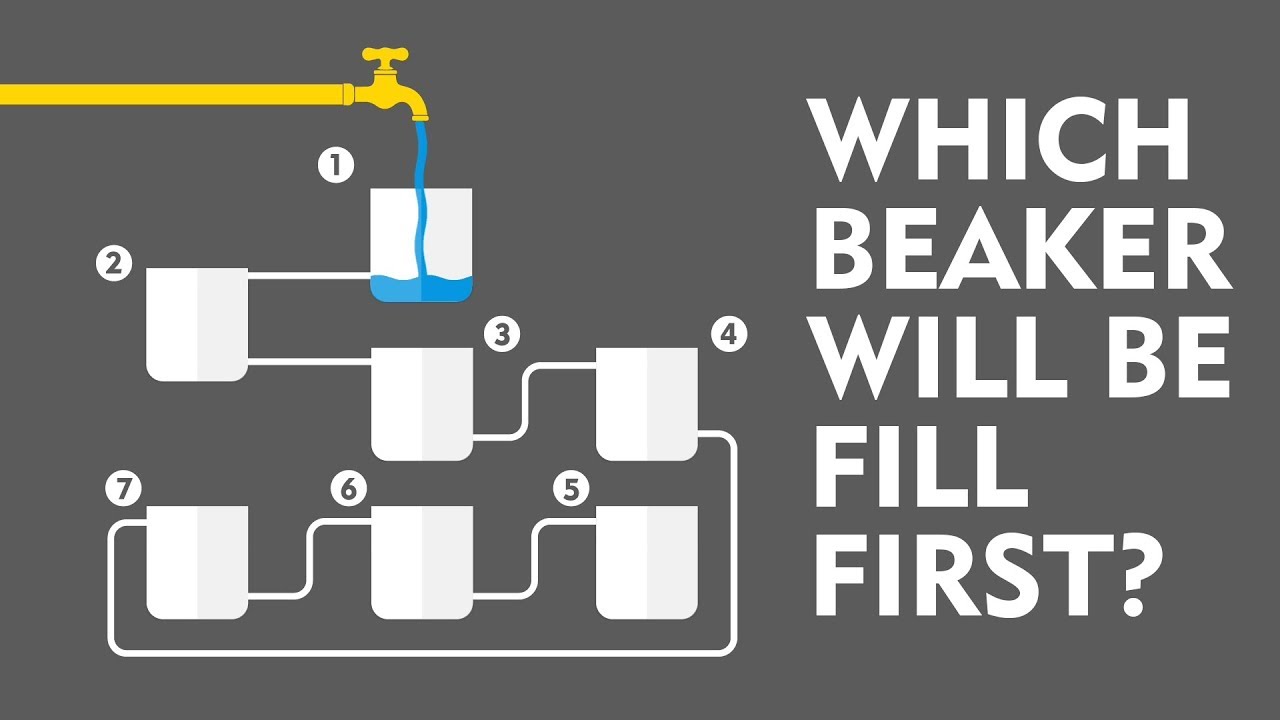 1
2
3
4
7
6
5

WHICH BEAKER WILL BE FILL FIRST?