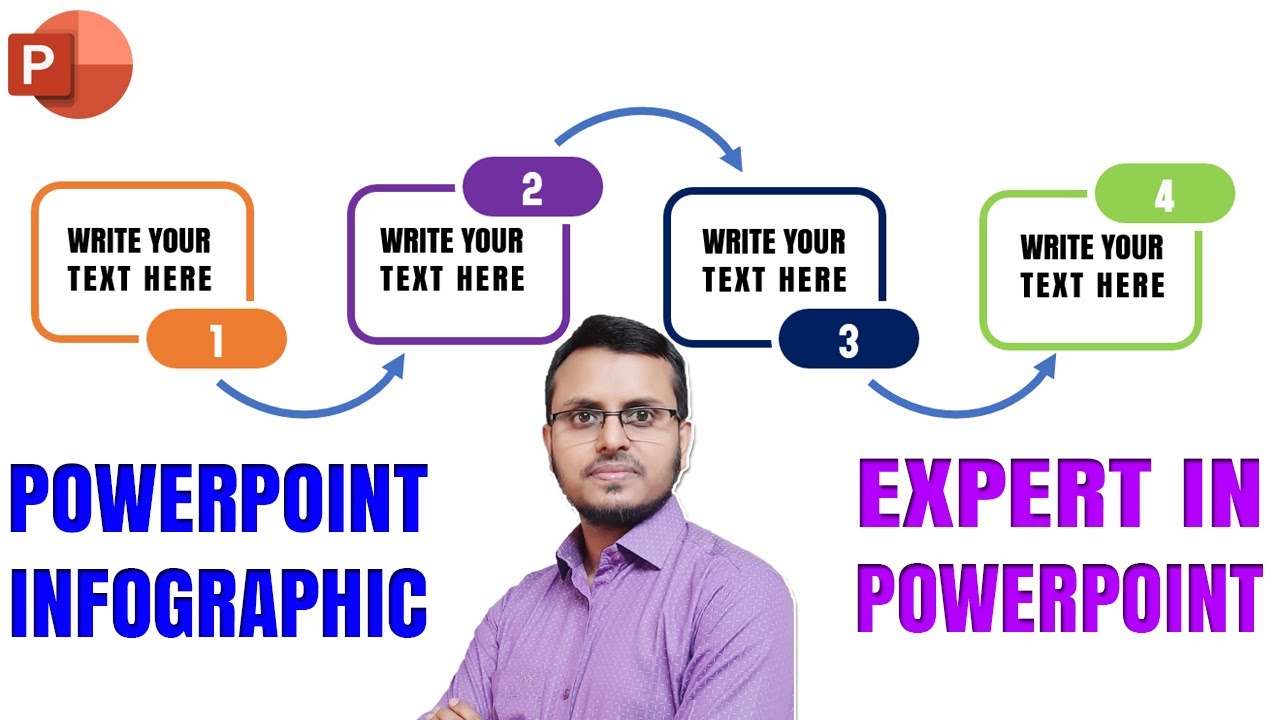 P

WRITE YOUR TEXT HERE

1

2

WRITE YOUR TEXT HERE

WRITE YOUR TEXT HERE

3

4

WRITE YOUR TEXT HERE

POWERPOINT INFOGRAPHIC

EXPERT IN POWERPOINT