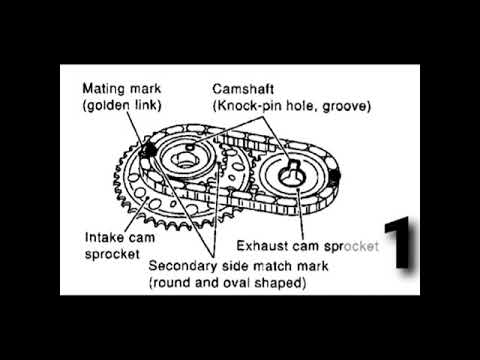 Mating mark
(golden link)

Camshaft
(Knock-pin hole, groove)

Intake cam
sprocket

Exhaust cam sprocket

Secondary side match mark
(round and oval shaped)

1