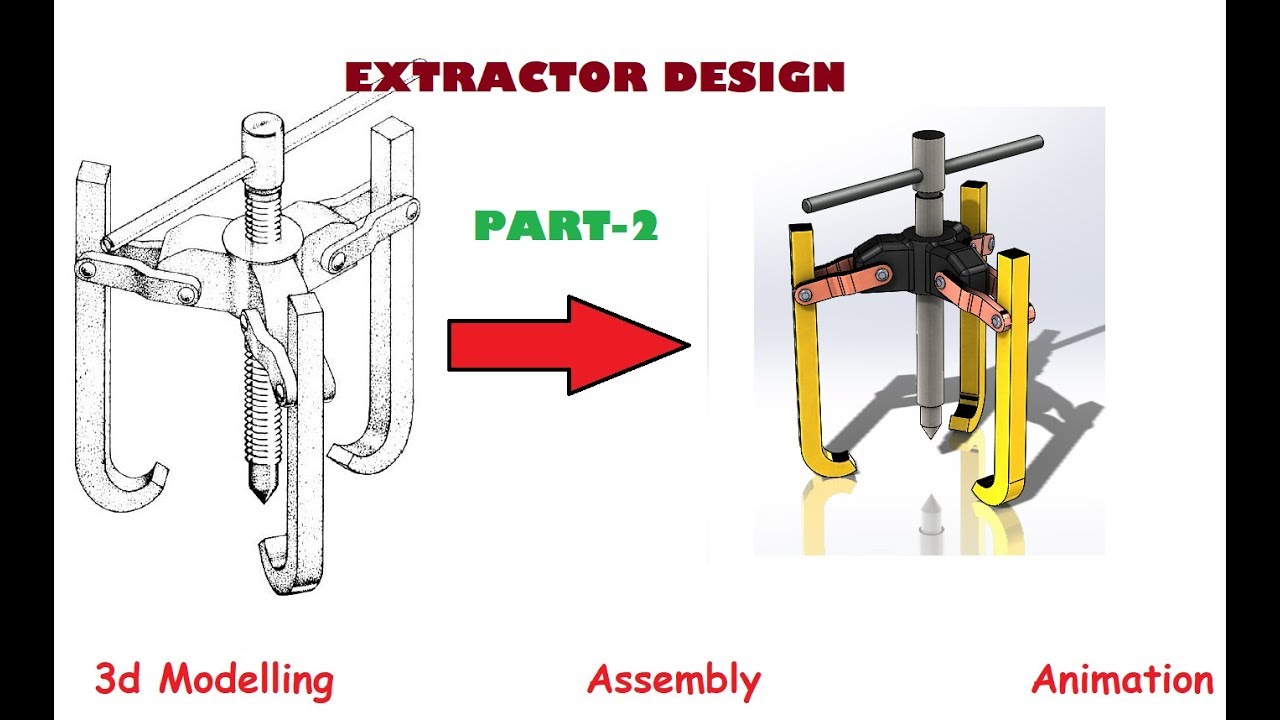 EXTRACTOR DESIGN

PART-2

3d Modelling

Assembly

Animation