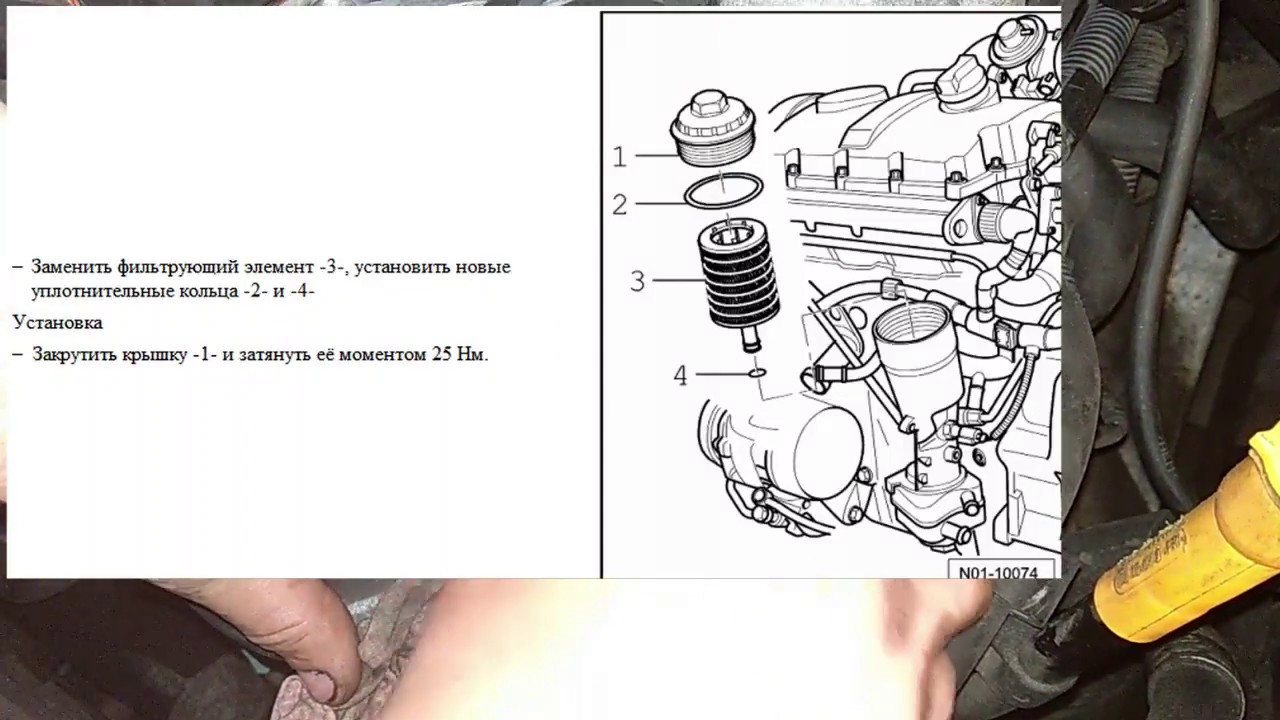 – Заменить фильтрующий элемент -3-, установить новые уплотнительные кольца -2- и -4-

Установка

– Закрутить крышку -1- и затянуть её моментом 25 Нм.

1
2
3
4

N01-10074