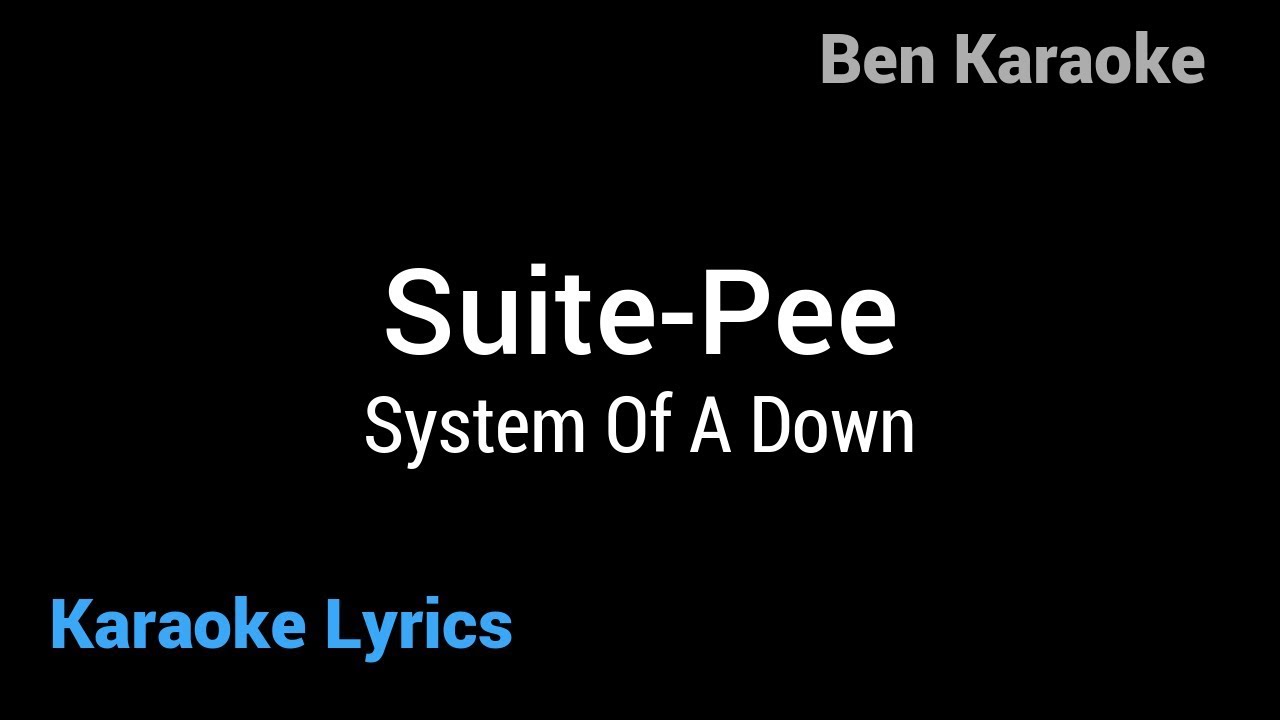 Ben Karaoke

Suite-Pee

System Of A Down

Karaoke Lyrics