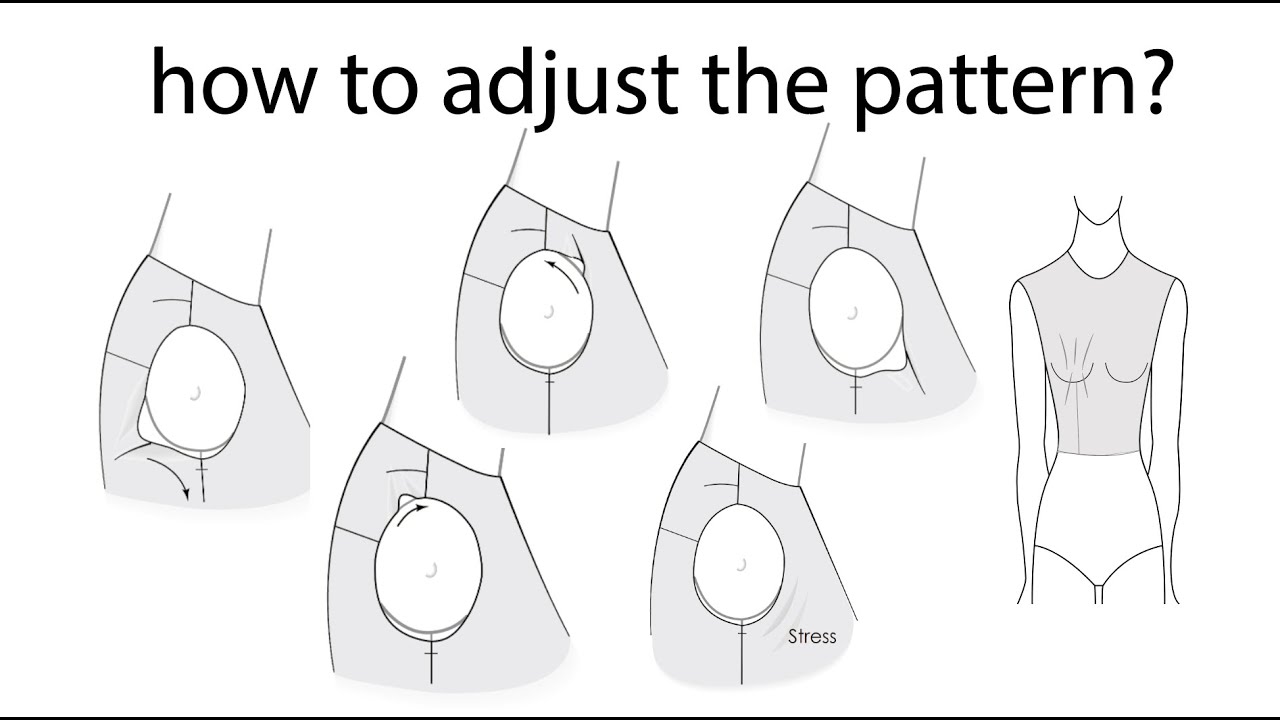 how to adjust the pattern?

Stress