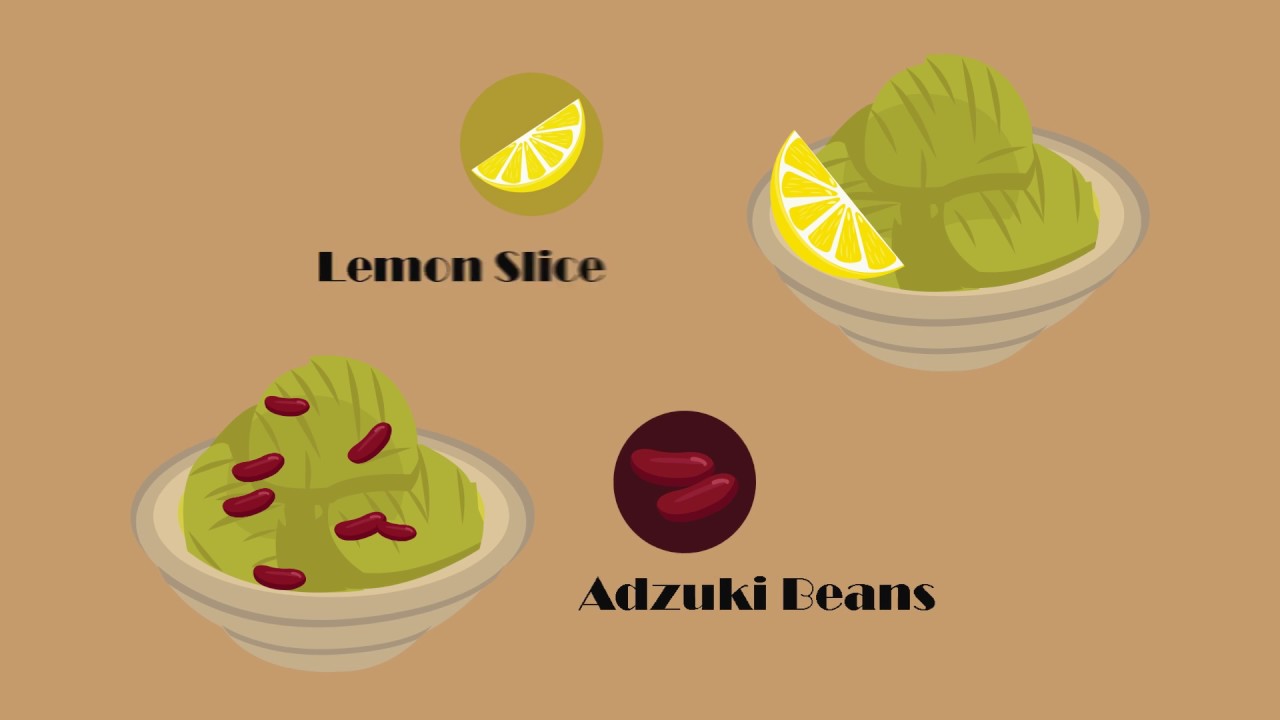 Lemon Slice

Adzuki Beans