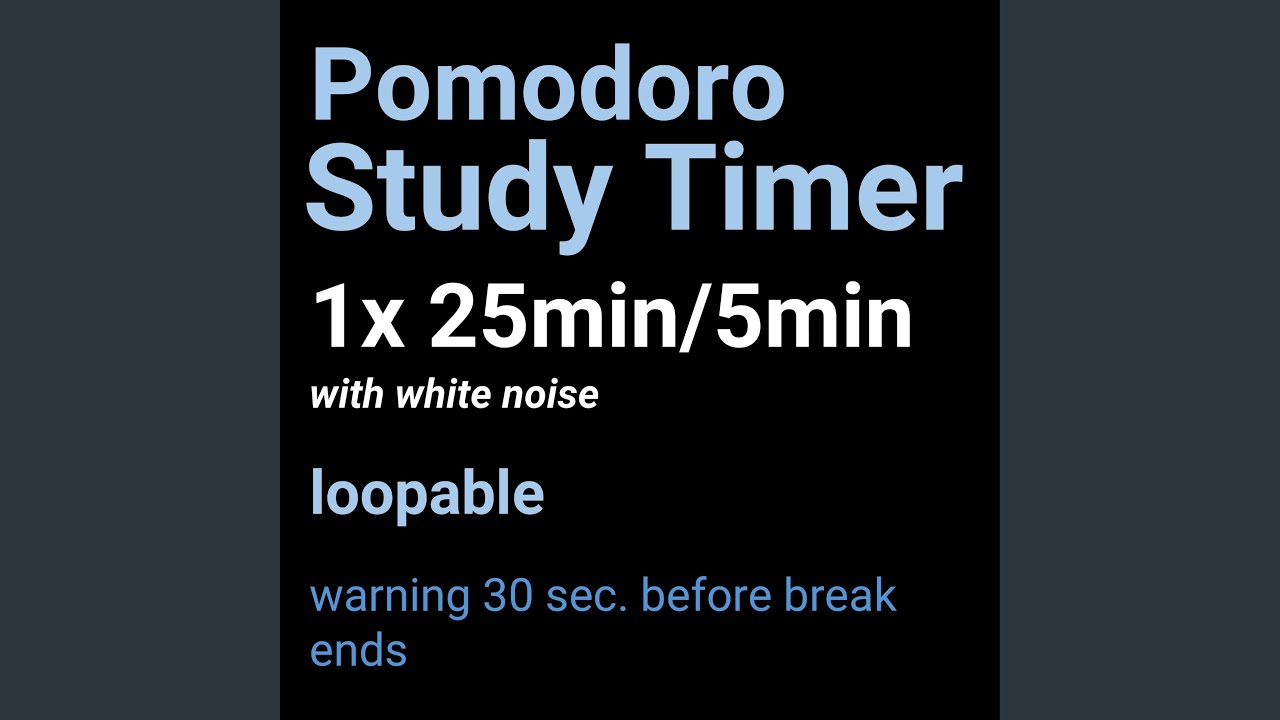 Pomodoro Study Timer

1x 25min/5min

with white noise

loopable

warning 30 sec. before break ends