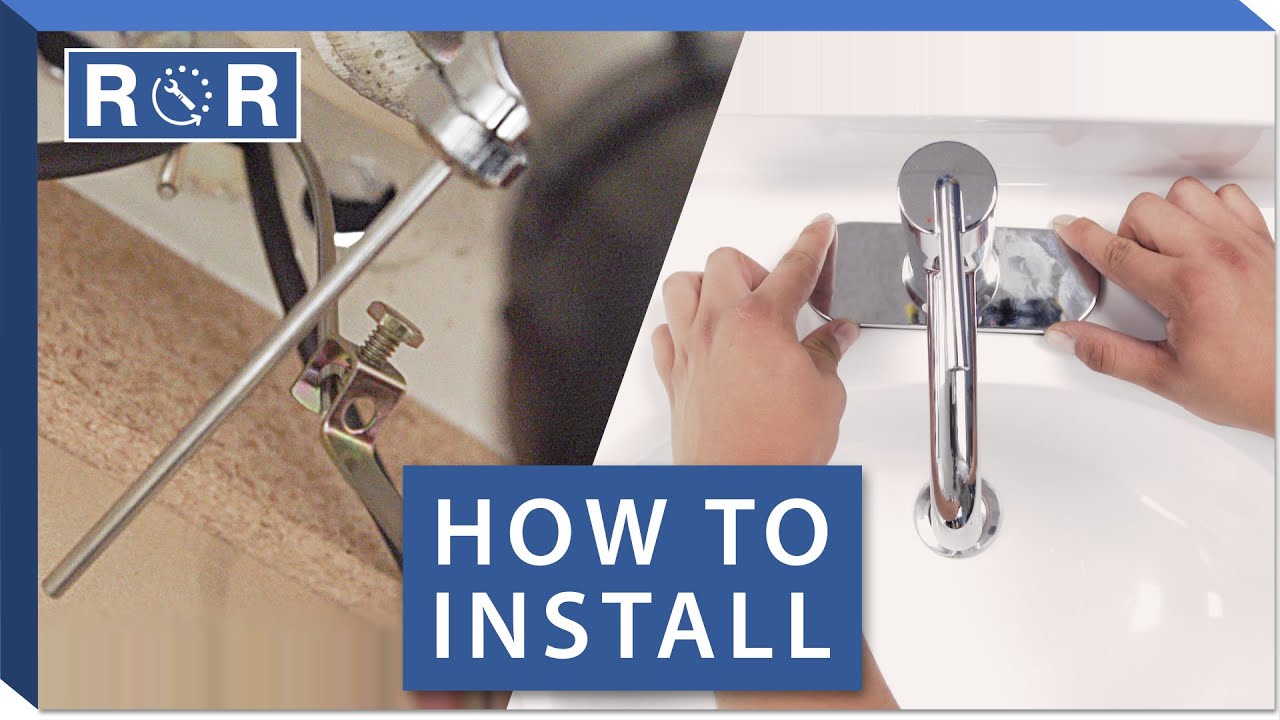 R R

HOW TO INSTALL