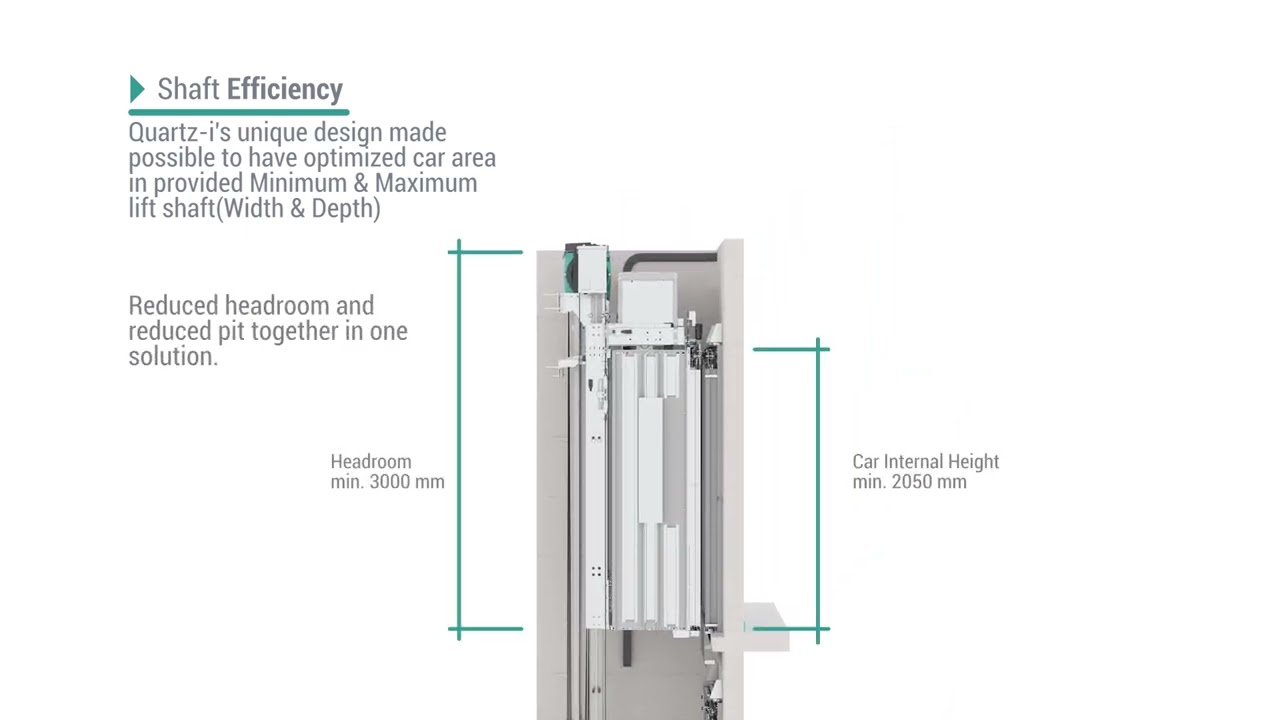 Shaft Efficiency

Quartz-i's unique design made possible to have optimized car area in provided Minimum & Maximum lift shaft(Width & Depth)

Reduced headroom and reduced pit together in one solution.

Headroom
min. 3000 mm

Car Internal Height
min. 2050 mm