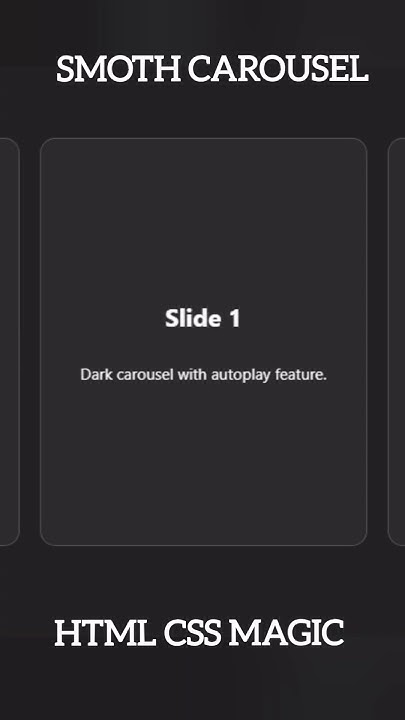 SMOTH CAROUSEL

Slide 1

Dark carousel with autoplay feature.

HTML CSS MAGIC