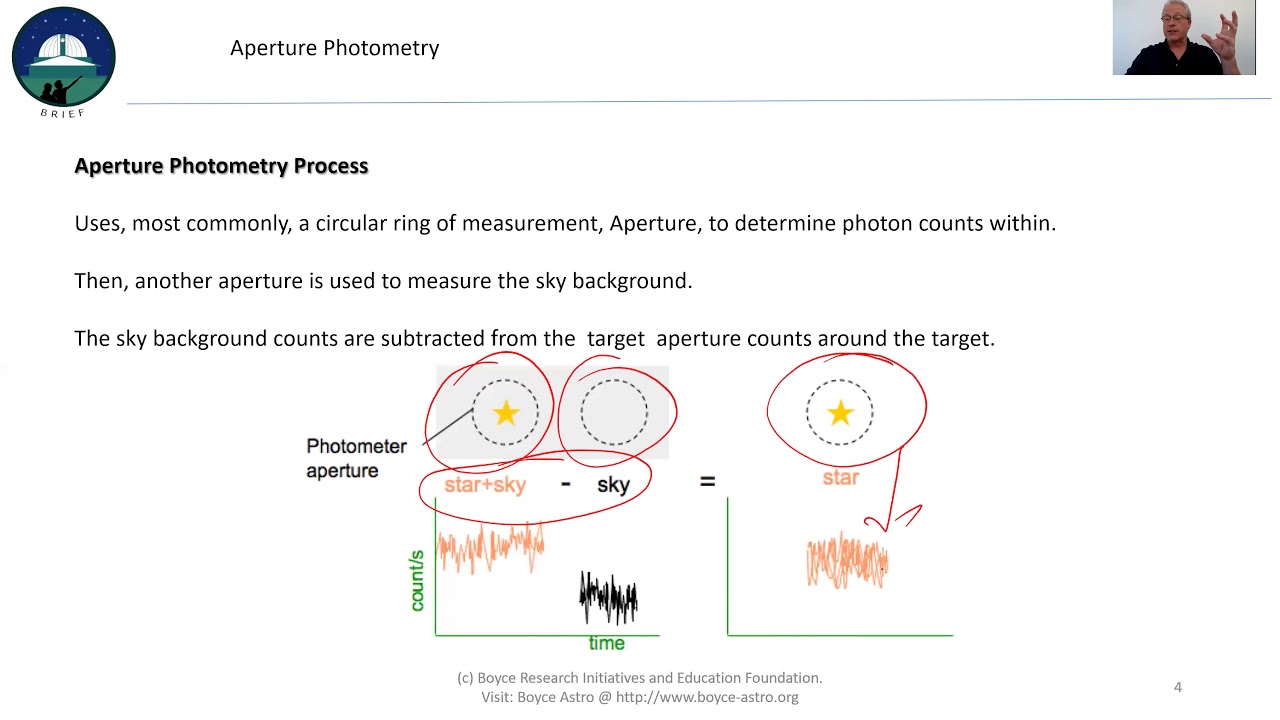 BRIEF

Aperture Photometry

Aperture Photometry Process

Uses, most commonly, a circular ring of measurement, Aperture, to determine photon counts within.

Then, another aperture is used to measure the sky background.

The sky background counts are subtracted from the target aperture counts around the target.

Photometer aperture

star+sky - sky = star

count/s

time

(c) Boyce Research Initiatives and Education Foundation.
Visit: Boyce Astro @ http://www.boyce-astro.org

4