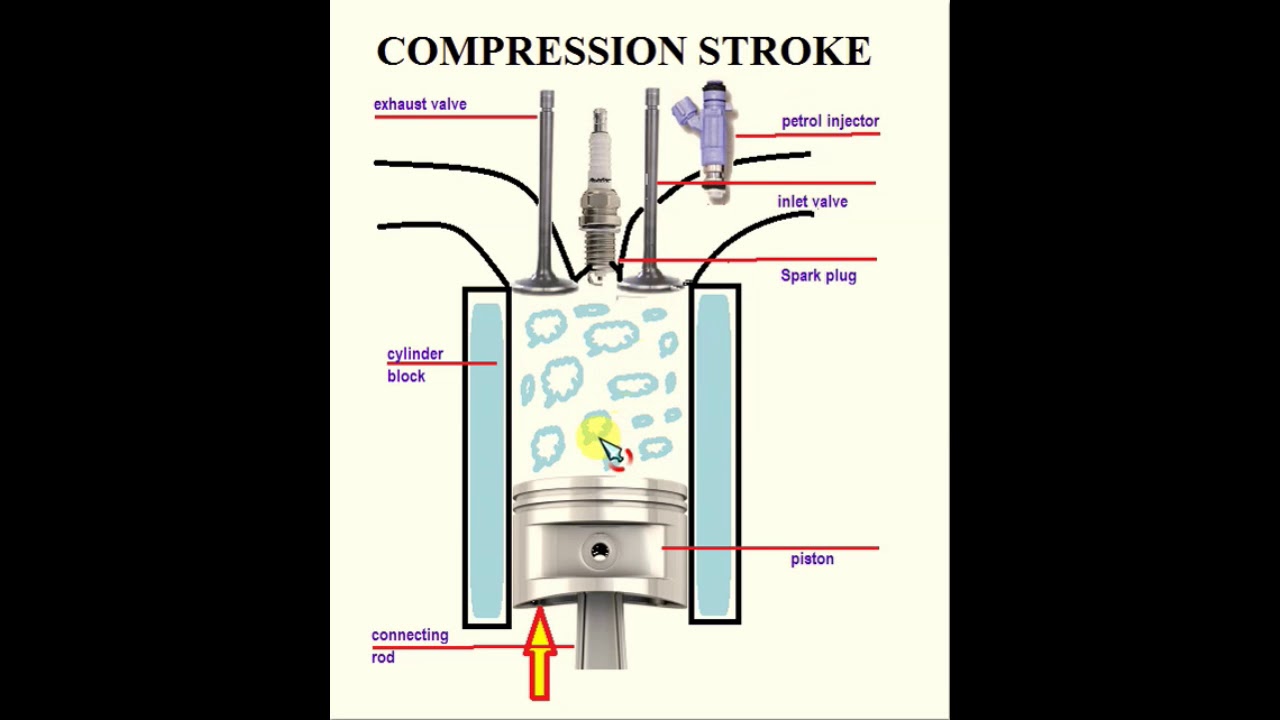 COMPRESSION STROKE

exhaust valve

petrol injector

inlet valve

Spark plug

cylinder block

piston

connecting rod