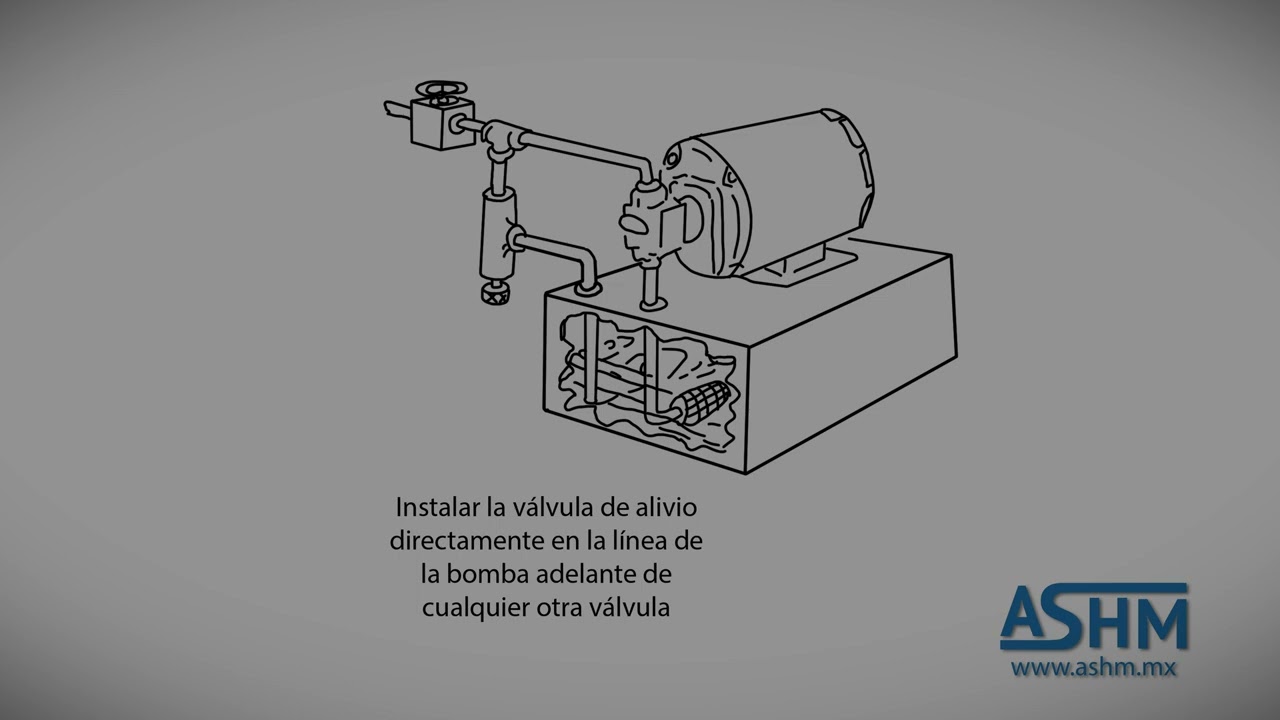 Instalar la válvula de alivio directamente en la línea de la bomba adelante de cualquier otra válvula

ASHM
www.ashm.mx