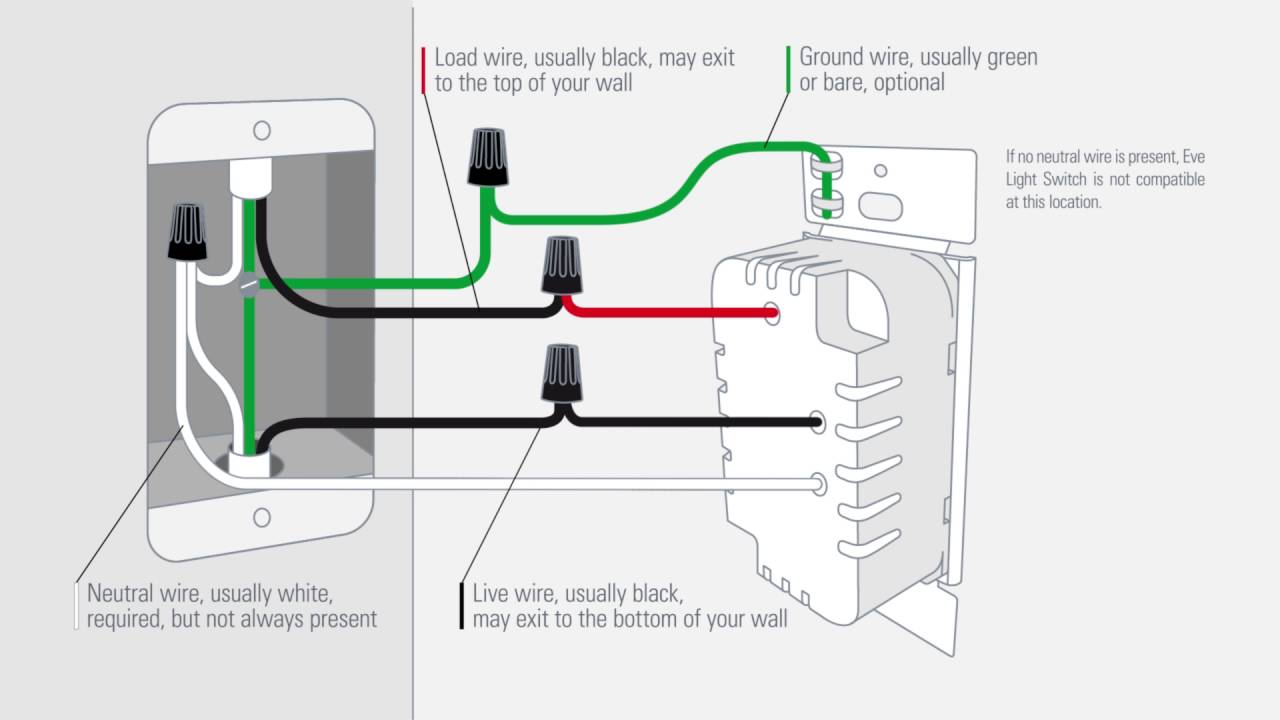 Load wire, usually black, may exit to the top of your wall

Ground wire, usually green or bare, optional

If no neutral wire is present, Eve Light Switch is not compatible at this location.

Neutral wire, usually white, required, but not always present

Live wire, usually black, may exit to the bottom of your wall