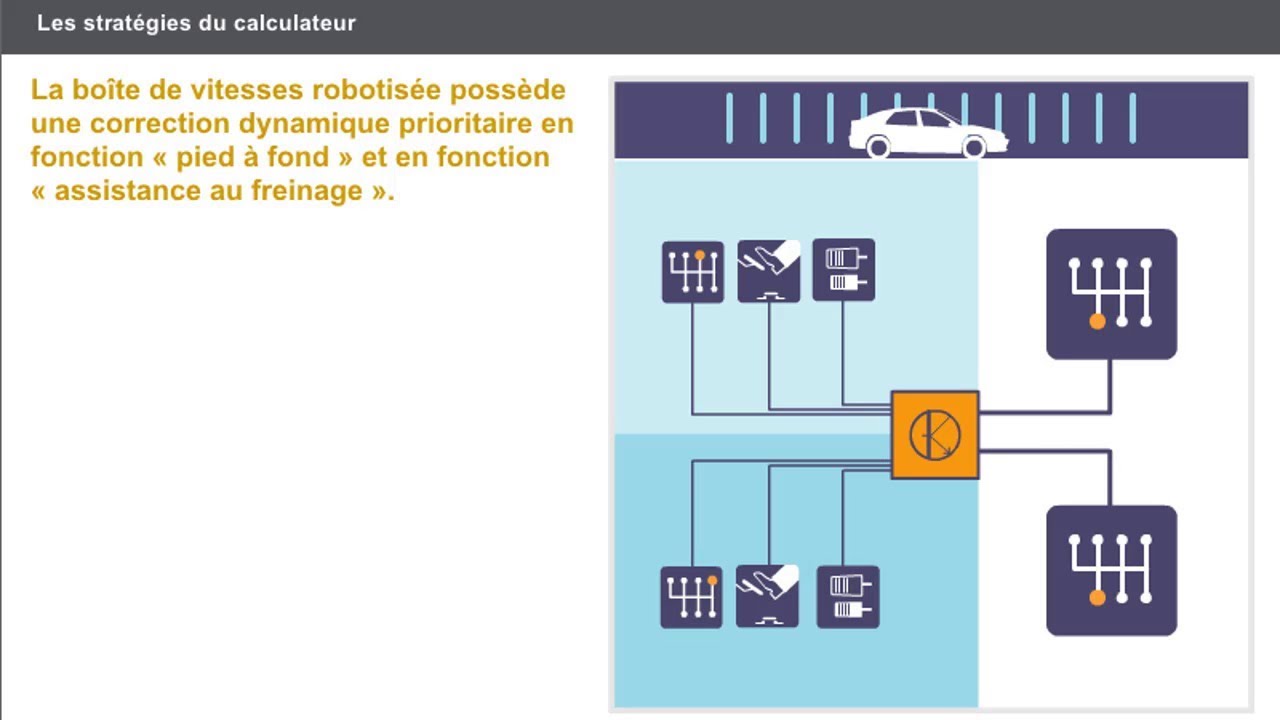 Les stratégies du calculateur

La boîte de vitesses robotisée possède une correction dynamique prioritaire en fonction « pied à fond » et en fonction « assistance au freinage ».