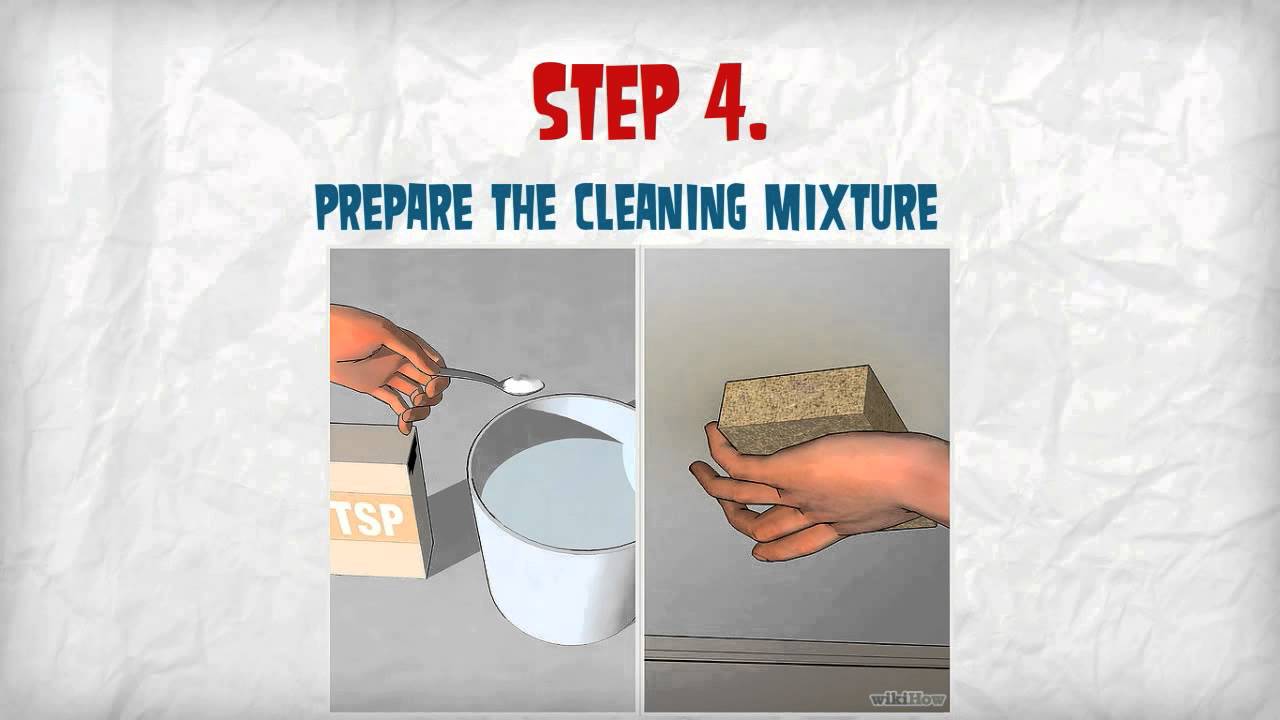 STEP 4.

PREPARE THE CLEANING MIXTURE

TSP

wikiHow